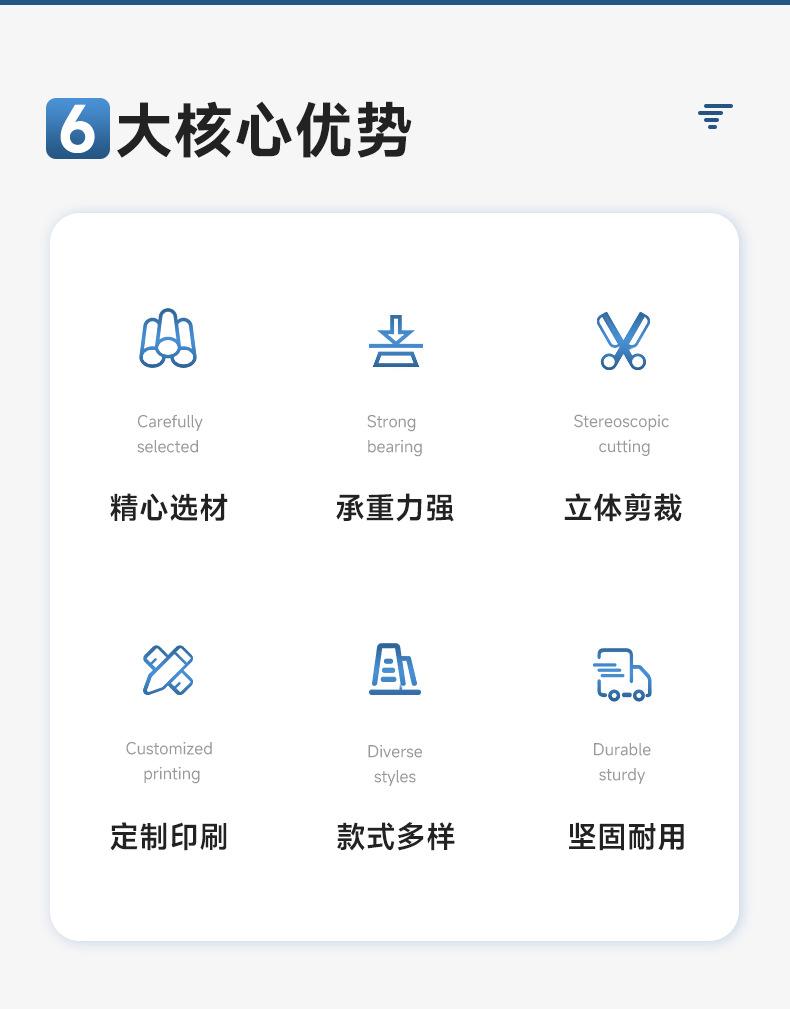 6大核心优势

Carefully selected

精心选材

Strong bearing

承重力强

Stereoscopic cutting

立体剪裁

Customized printing

定制印刷

Diverse styles

款式多样

Durable sturdy

坚固耐用