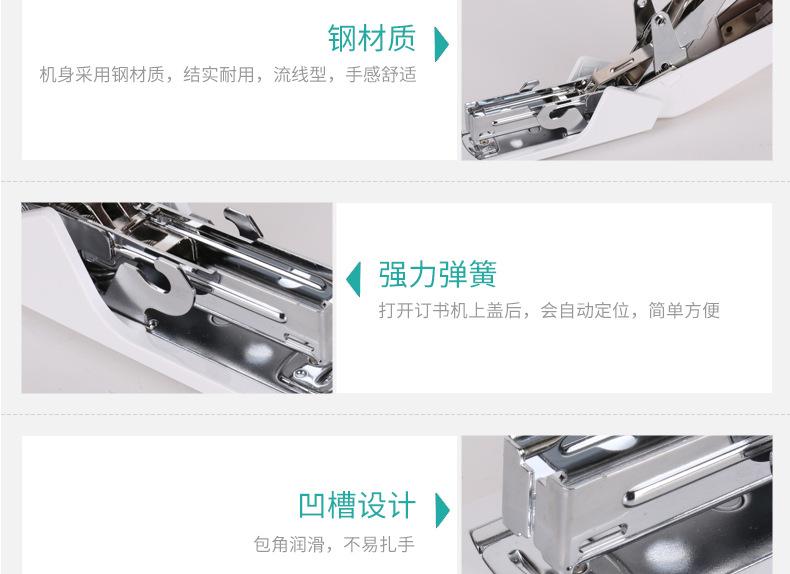 钢材质
机身采用钢材质，结实耐用，流线型，手感舒适

强力弹簧
打开订书机上盖后，会自动定位，简单方便

凹槽设计
包角润滑，不易扎手