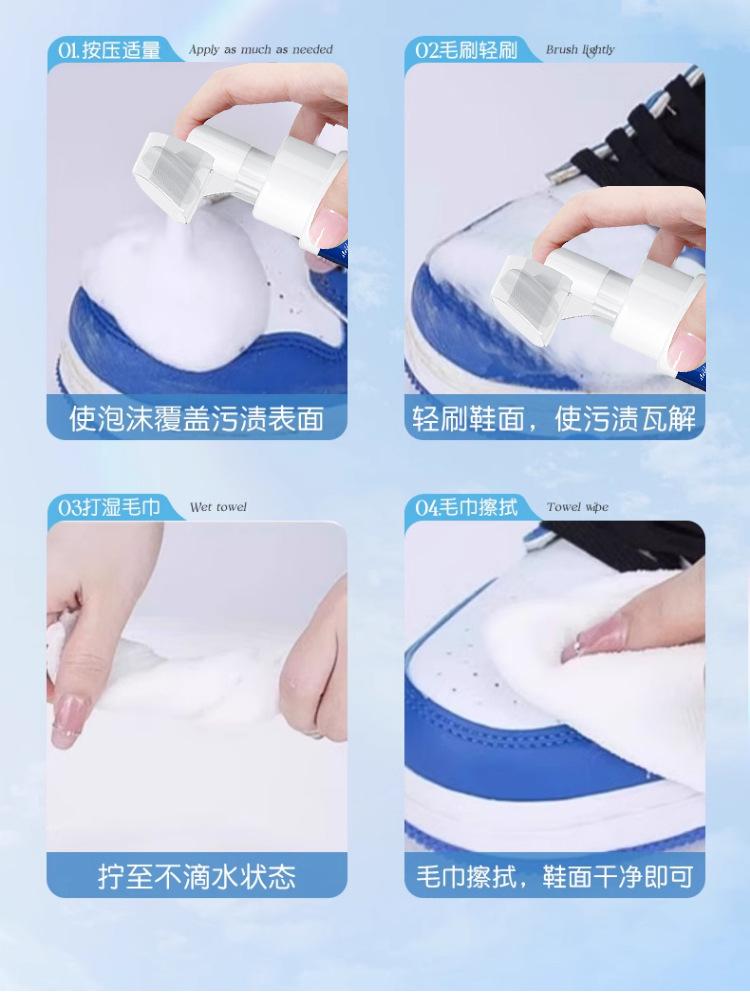 01.按压适量 Apply as much as needed

使泡沫覆盖污渍表面

02毛刷轻刷 Brush lightly

轻刷鞋面，使污渍瓦解

03打湿毛巾 Wet towel

拧至不滴水状态

04.毛巾擦拭 Towel wipe

毛巾擦拭，鞋面干净即可