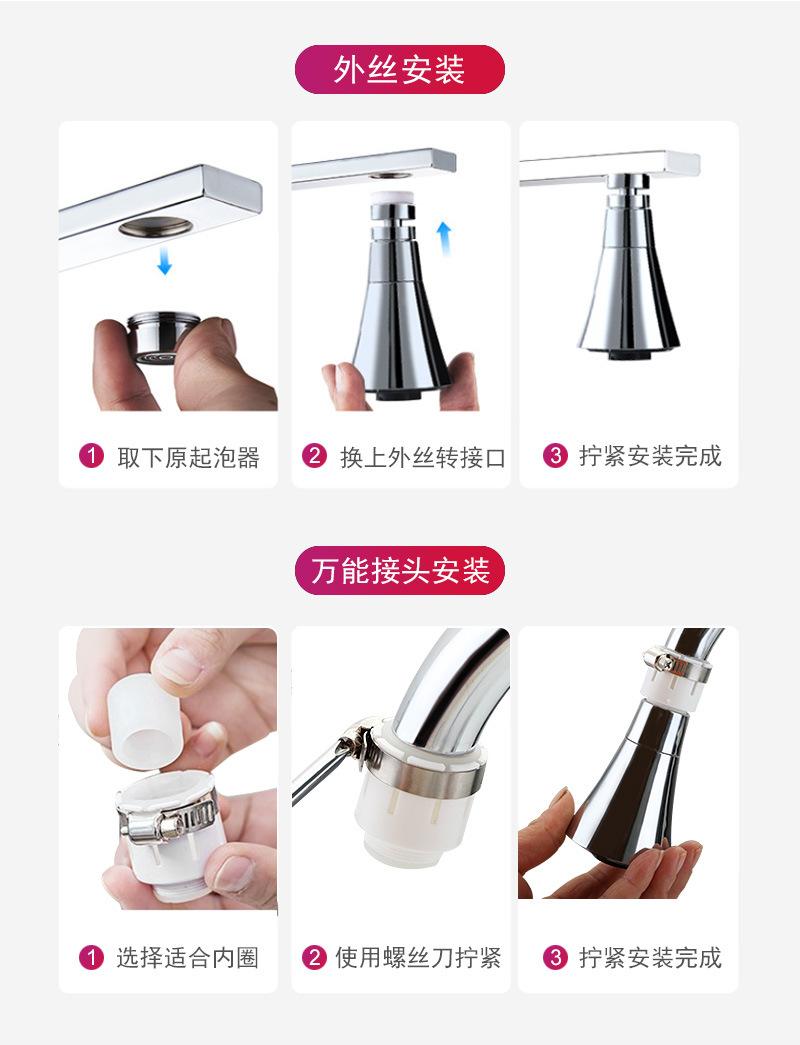 外丝安装

1 取下原起泡器

2 换上外丝转接口

3 拧紧安装完成

万能接头安装

1 选择适合内圈

2 使用螺丝刀拧紧

3 拧紧安装完成