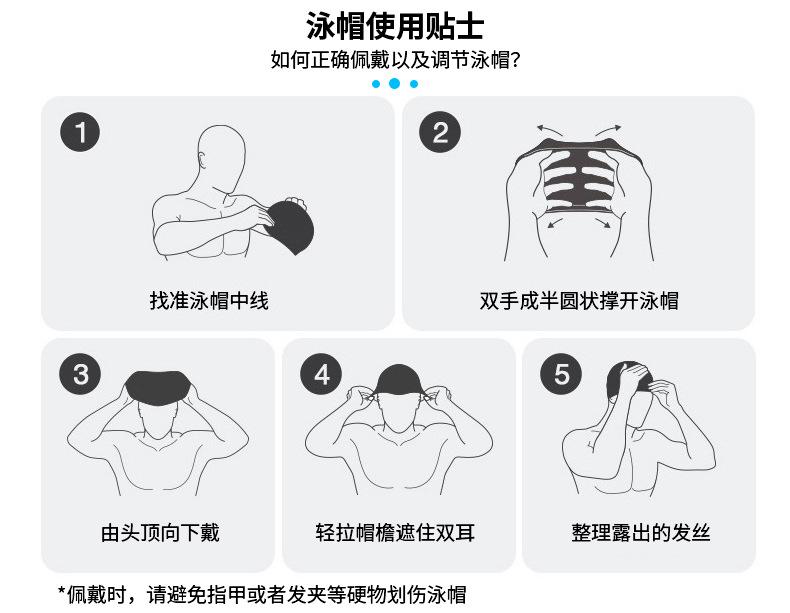 泳帽使用贴士
如何正确佩戴以及调节泳帽?

1
找准泳帽中线

2
双手成半圆状撑开泳帽

3
由头顶向下戴

4
轻拉帽檐遮住双耳

5
整理露出的发丝

*佩戴时，请避免指甲或者发夹等硬物划伤泳帽