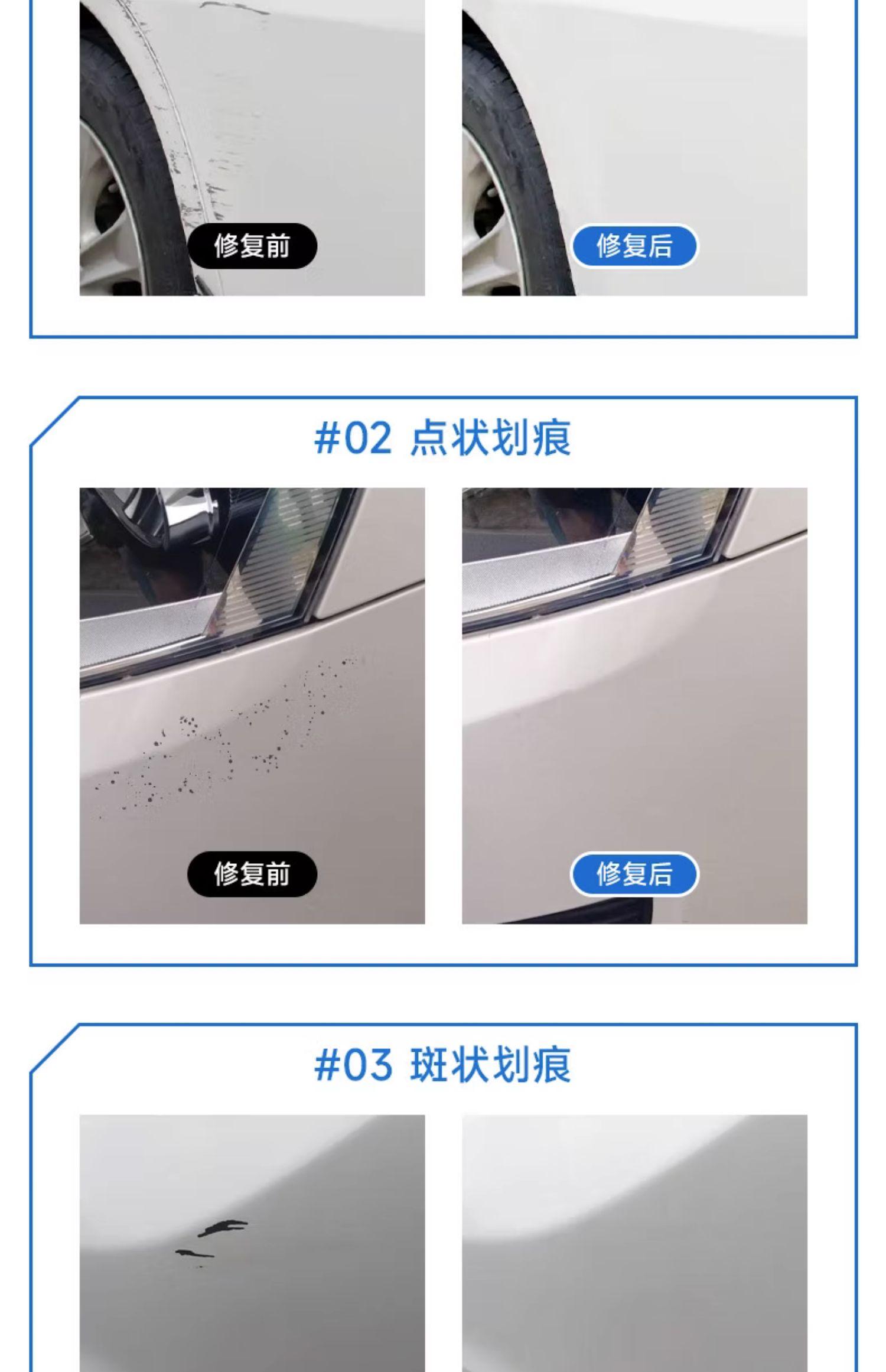 修复前

修复后

#02 点状划痕

修复前

修复后

#03 斑状划痕