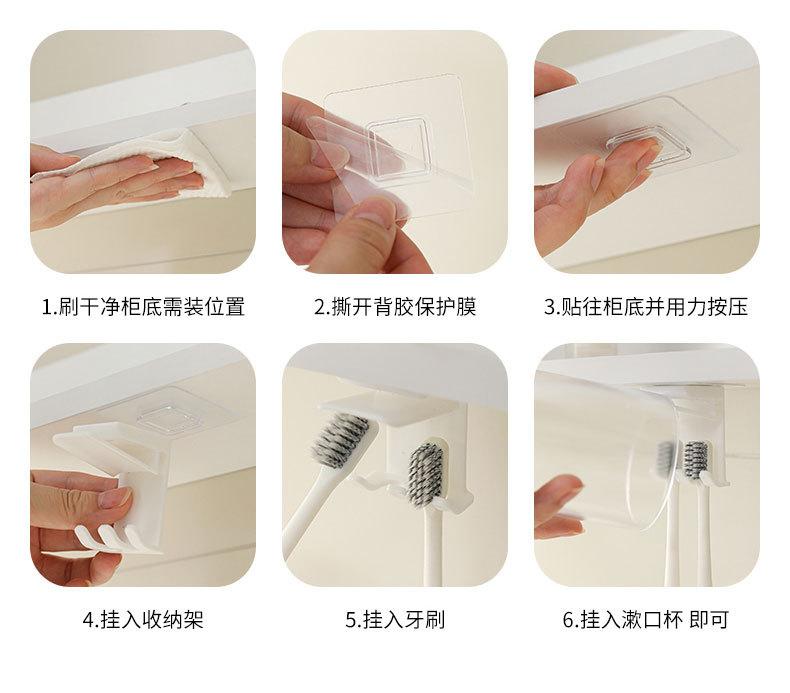 1.刷干净柜底需装位置

2.撕开背胶保护膜

3.贴往柜底并用力按压

4.挂入收纳架

5.挂入牙刷

6.挂入漱口杯 即可