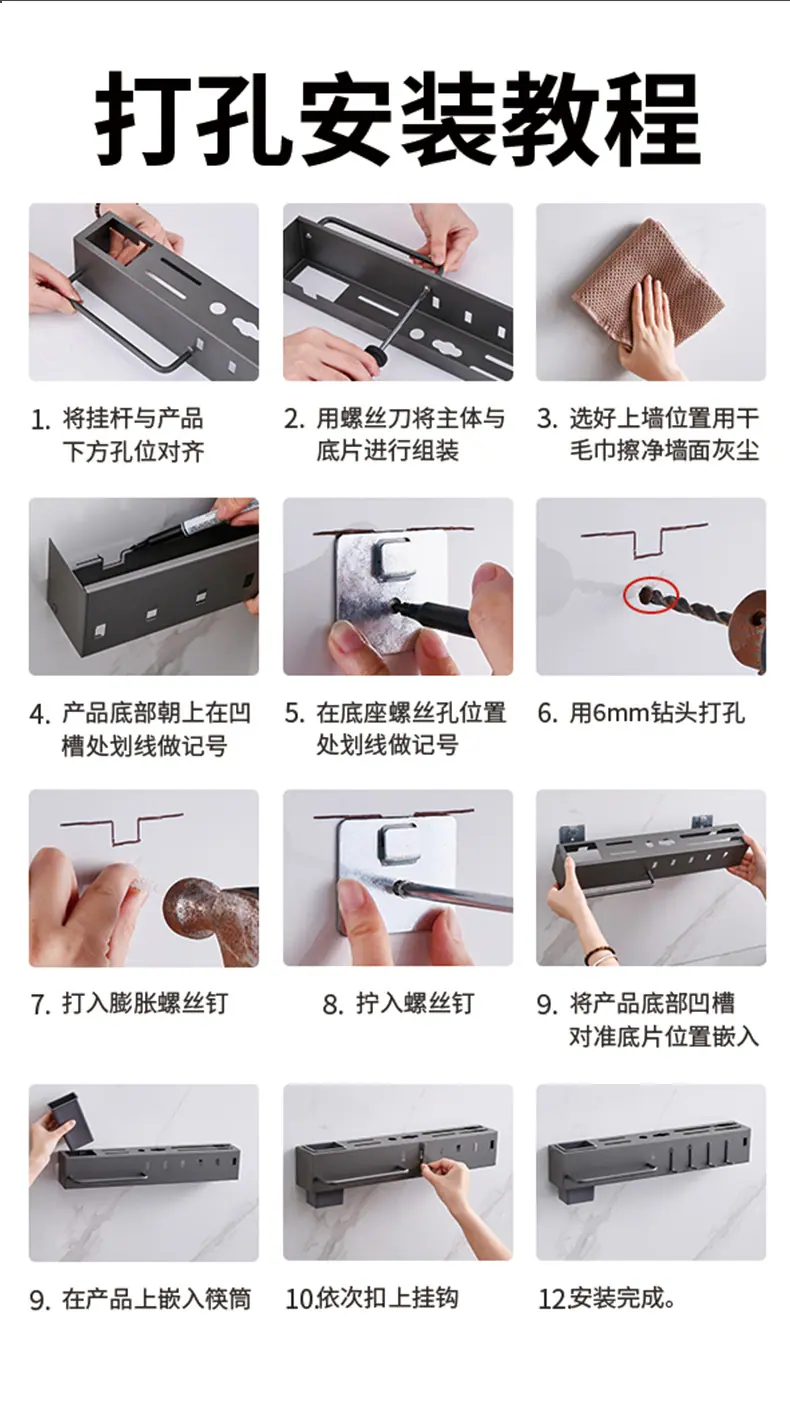 打孔安装教程

1. 将挂杆与产品下方孔位对齐

2. 用螺丝刀将主体与底片进行组装

3. 选好上墙位置用干毛巾擦净墙面灰尘

4. 产品底部朝上在凹槽处划线做记号

5. 在底座螺丝孔位置处划线做记号

6. 用6mm钻头打孔

7. 打入膨胀螺丝钉

8. 拧入螺丝钉

9. 将产品底部凹槽对准底片位置嵌入

9. 在产品上嵌入筷筒

10.依次扣上挂钩

12安装完成。