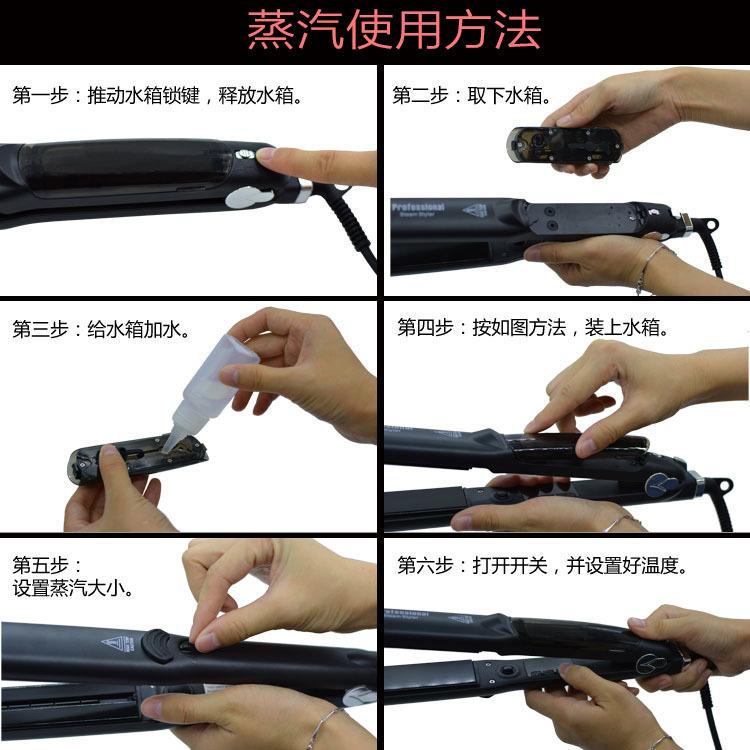 蒸汽使用方法

第一步：推动水箱锁键，释放水箱。

第二步：取下水箱。

Professional
Steam Styler

第三步：给水箱加水。

第四步：按如图方法，装上水箱。

第五步：
设置蒸汽大小。

第六步：打开开关，并设置好温度。

Professional
Steam Styler