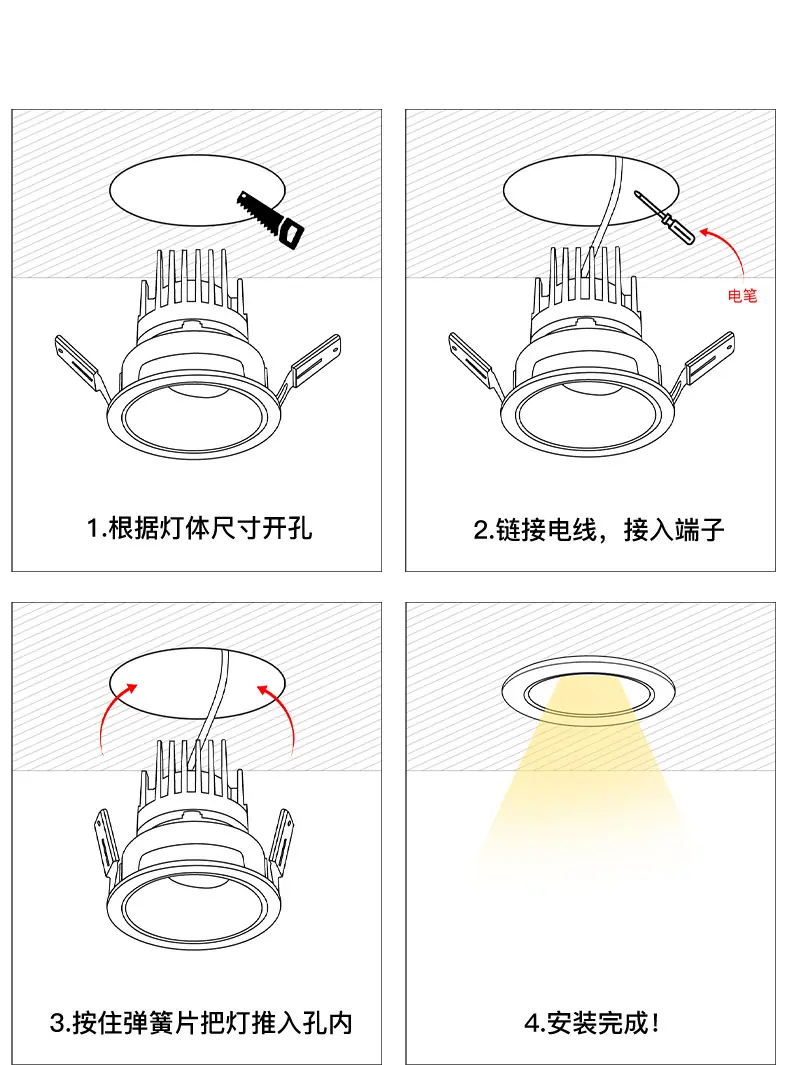 1.根据灯体尺寸开孔

电笔

2.链接电线，接入端子

3.按住弹簧片把灯推入孔内

4.安装完成！