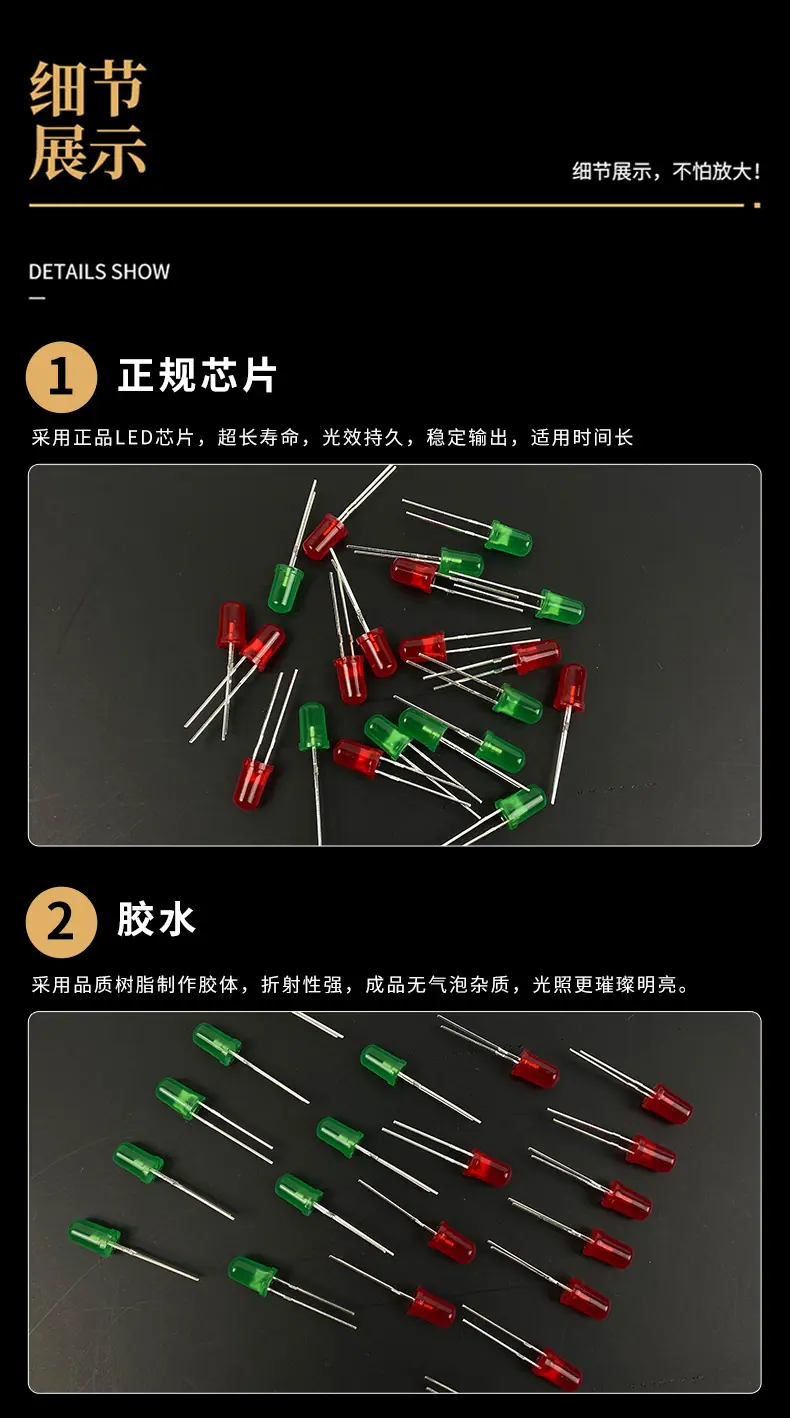 细节
展示

细节展示，不怕放大!

DETAILS SHOW

1 正规芯片

采用正品LED芯片，超长寿命，光效持久，稳定输出，适用时间长

2 胶水

采用品质树脂制作胶体，折射性强，成品无气泡杂质，光照更璀璨明亮。