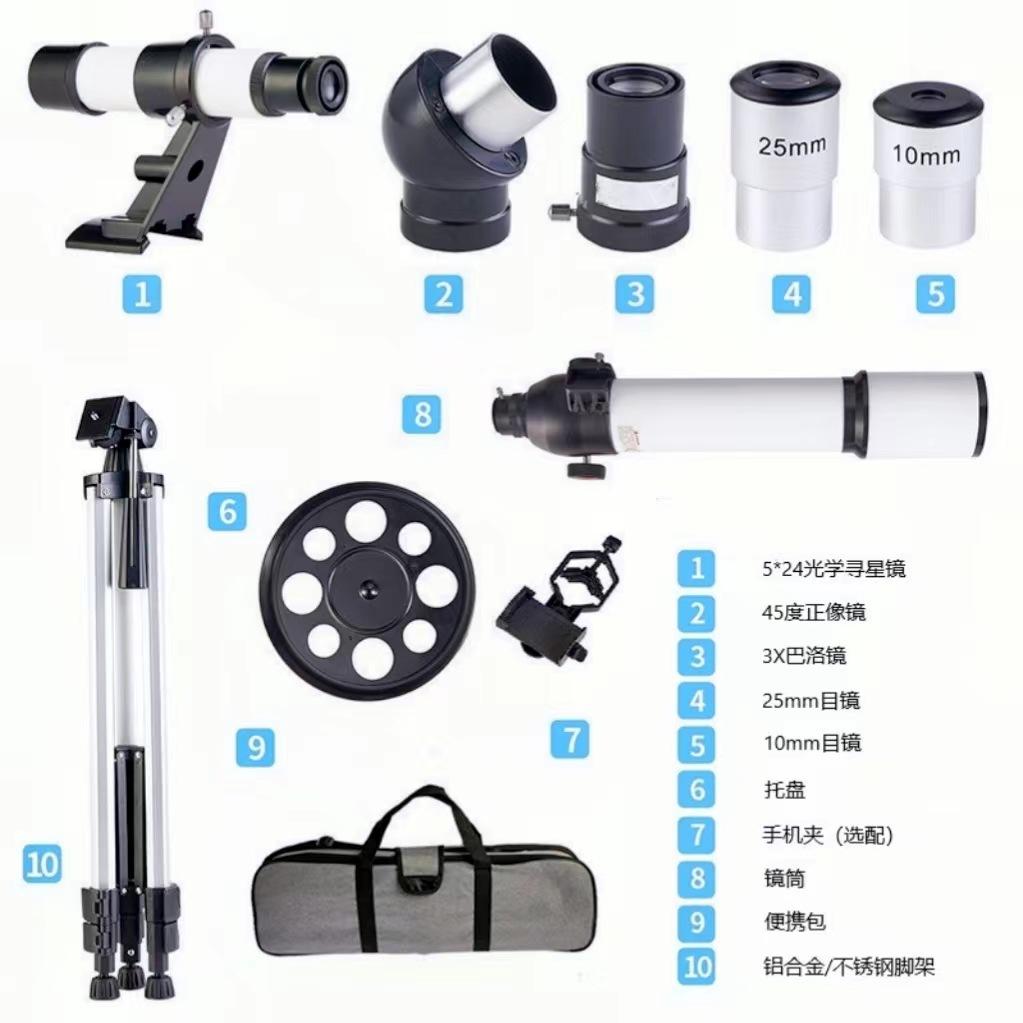 25mm

10mm

1 2 3 4 5

8

6

9

7

10

1 5*24光学寻星镜
2 45度正像镜
3 3X巴洛镜
4 25mm目镜
5 10mm目镜
6 托盘
7 手机夹（选配）
8 镜筒
9 便携包
10 铝合金/不锈钢脚架