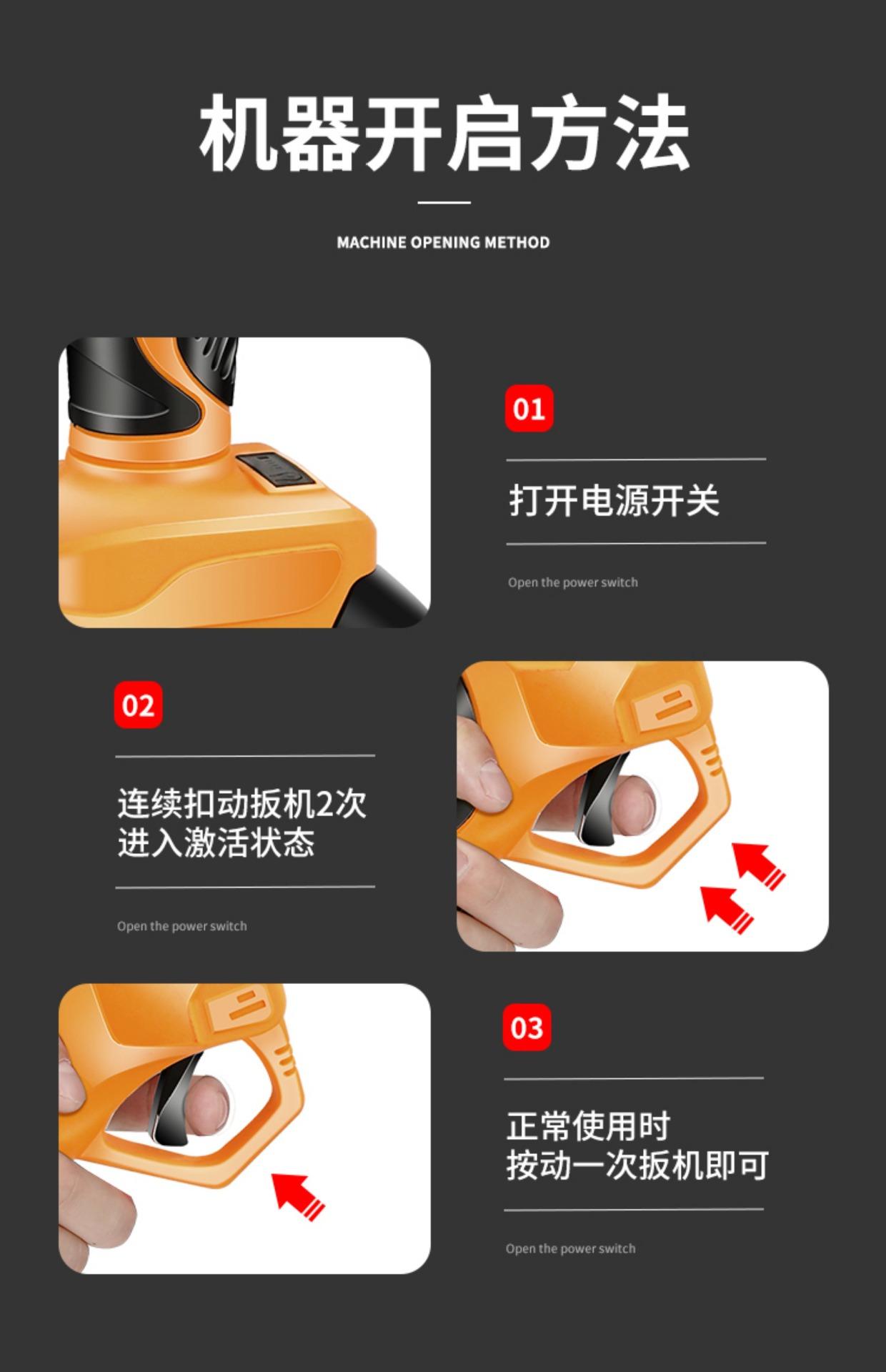 机器开启方法

MACHINE OPENING METHOD

01

打开电源开关

Open the power switch

02

连续扣动扳机2次
进入激活状态

Open the power switch

03

正常使用时
按动一次扳机即可

Open the power switch