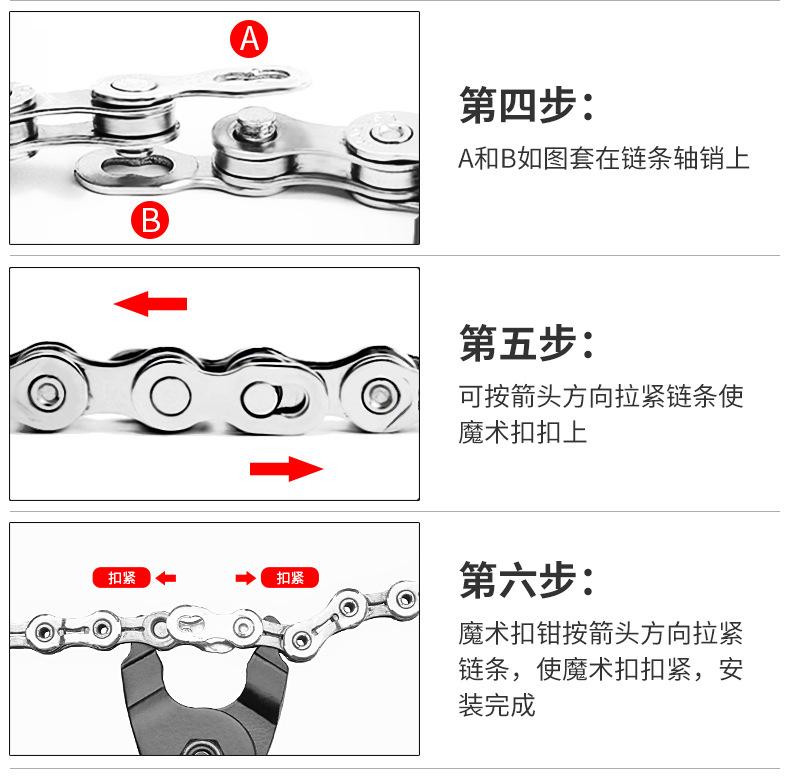 A

B

第四步：
A和B如图套在链条轴销上

第五步：
可按箭头方向拉紧链条使魔术扣扣上

扣紧

扣紧

第六步：
魔术扣钳按箭头方向拉紧链条，使魔术扣扣紧，安装完成