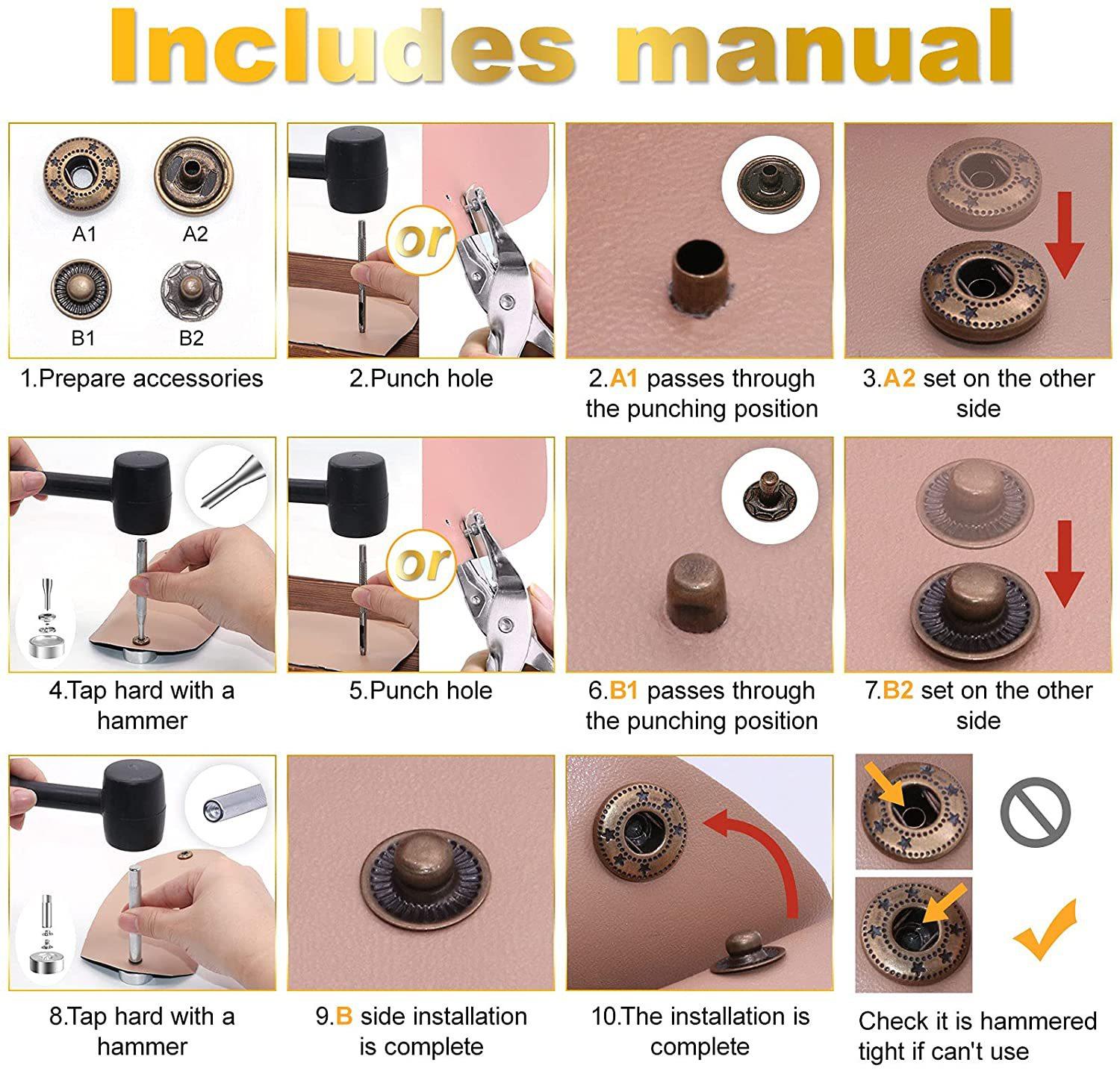 Includes manual

A1 A2

B1 B2

1.Prepare accessories

or

2.Punch hole

2.A1 passes through the punching position

3.A2 set on the other side

4.Tap hard with a hammer

or

5.Punch hole

6.B1 passes through the punching position

7.B2 set on the other side

8.Tap hard with a hammer

9.B side installation is complete

10.The installation is complete

Check it is hammered tight if can't use