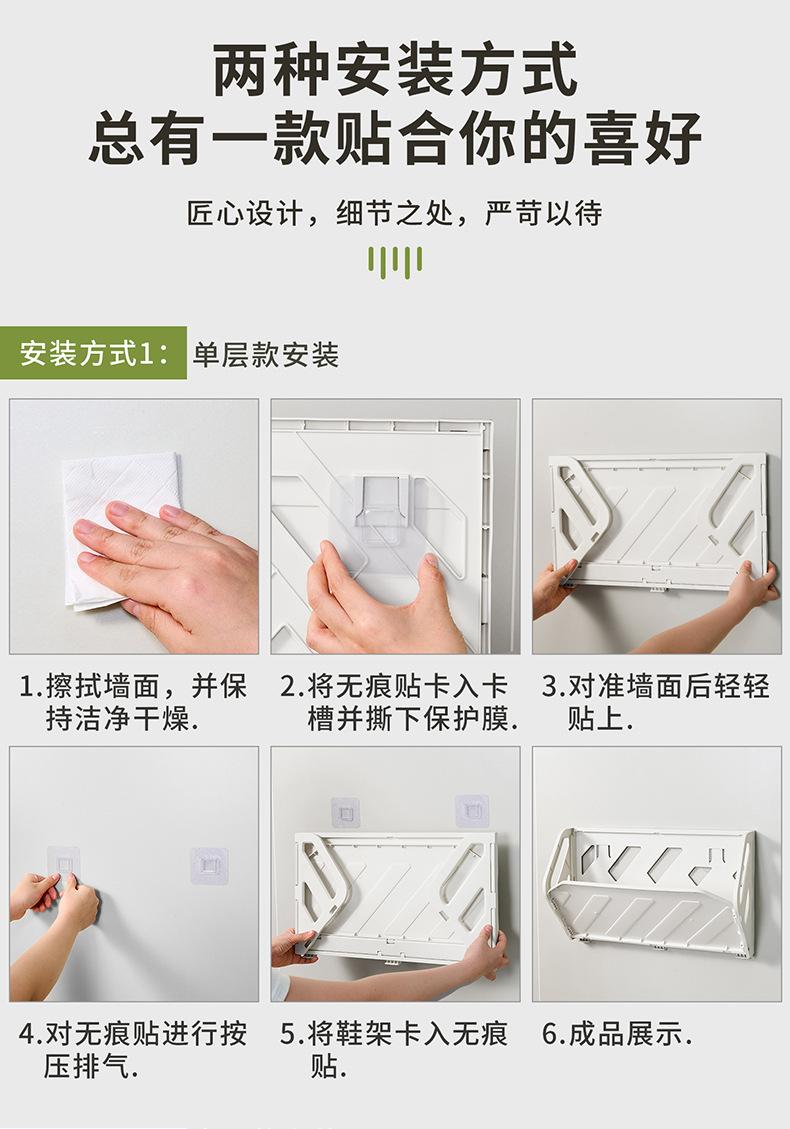 两种安装方式
总有一款贴合你的喜好

匠心设计，细节之处，严苛以待

安装方式1： 单层款安装

1.擦拭墙面，并保持洁净干燥.

2.将无痕贴卡入卡槽并撕下保护膜.

3.对准墙面后轻轻贴上.

4.对无痕贴进行按压排气.

5.将鞋架卡入无痕贴.

6.成品展示.