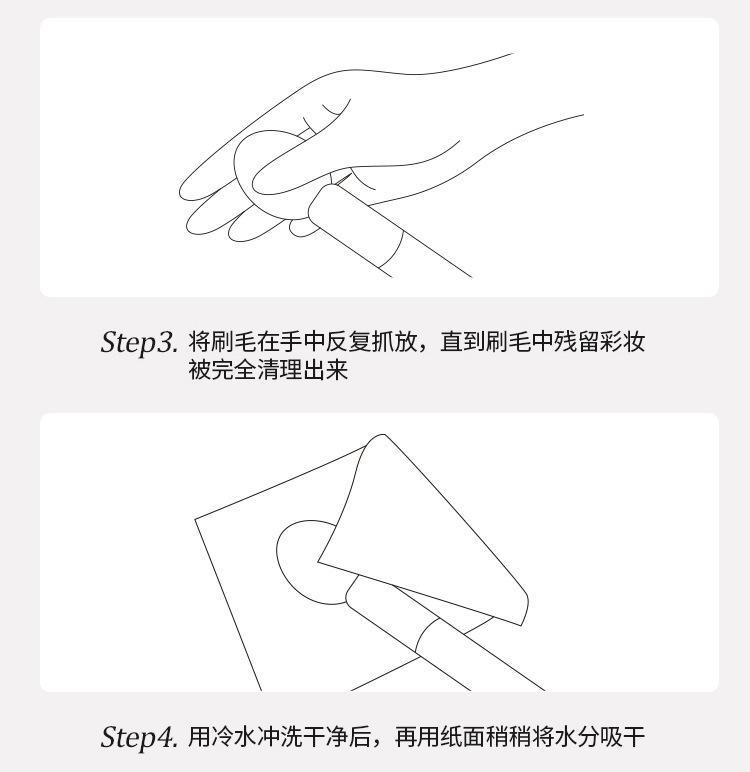 Step3. 将刷毛在手中反复抓放，直到刷毛中残留彩妆被完全清理出来

Step4. 用冷水冲洗干净后，再用纸面稍稍将水分吸干