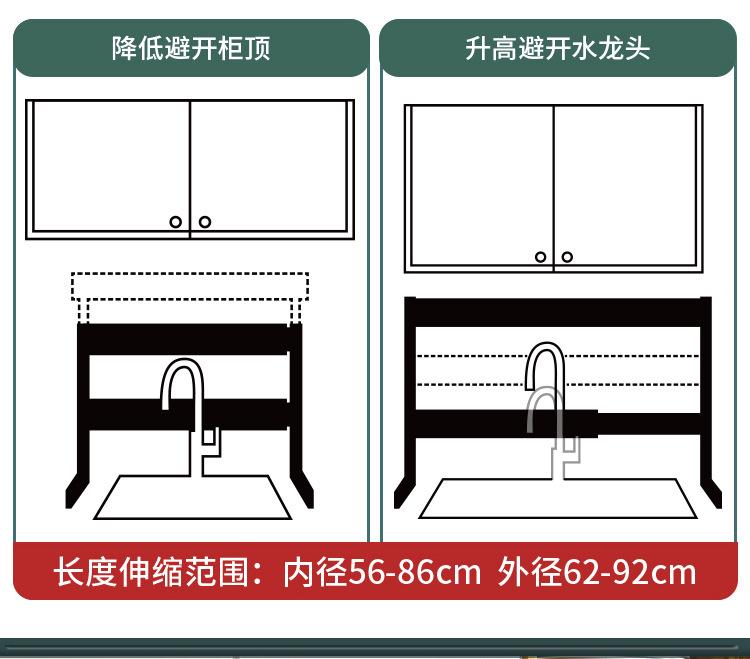 降低避开柜顶

升高避开水龙头

长度伸缩范围：内径56-86cm 外径62-92cm