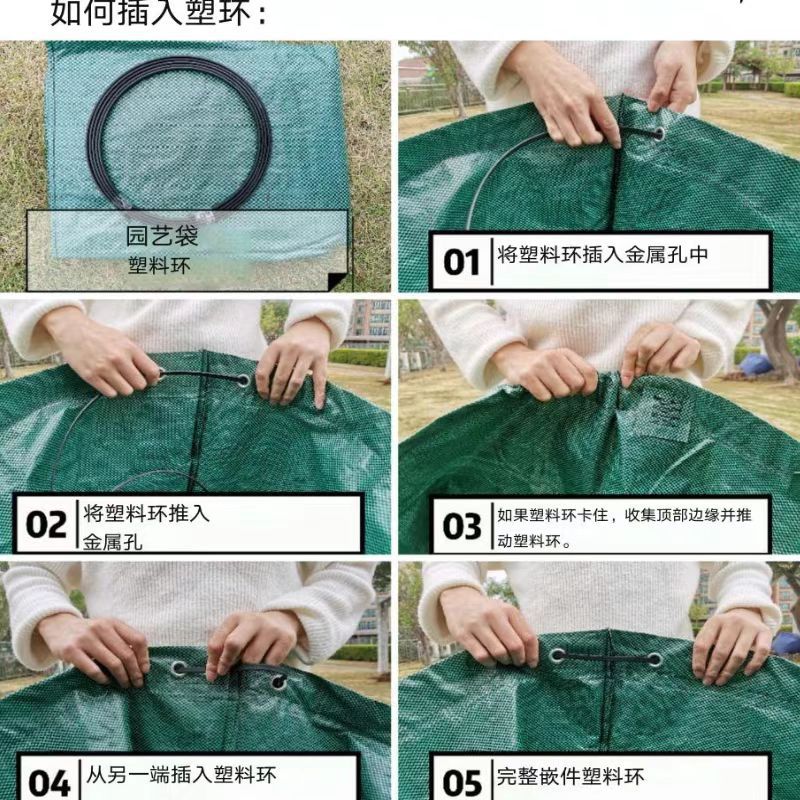 如何插入塑环：

园艺袋
塑料环

01 将塑料环插入金属孔中

02 将塑料环推入金属孔

03 如果塑料环卡住，收集顶部边缘并推动塑料环。

04 从另一端插入塑料环

05 完整嵌件塑料环