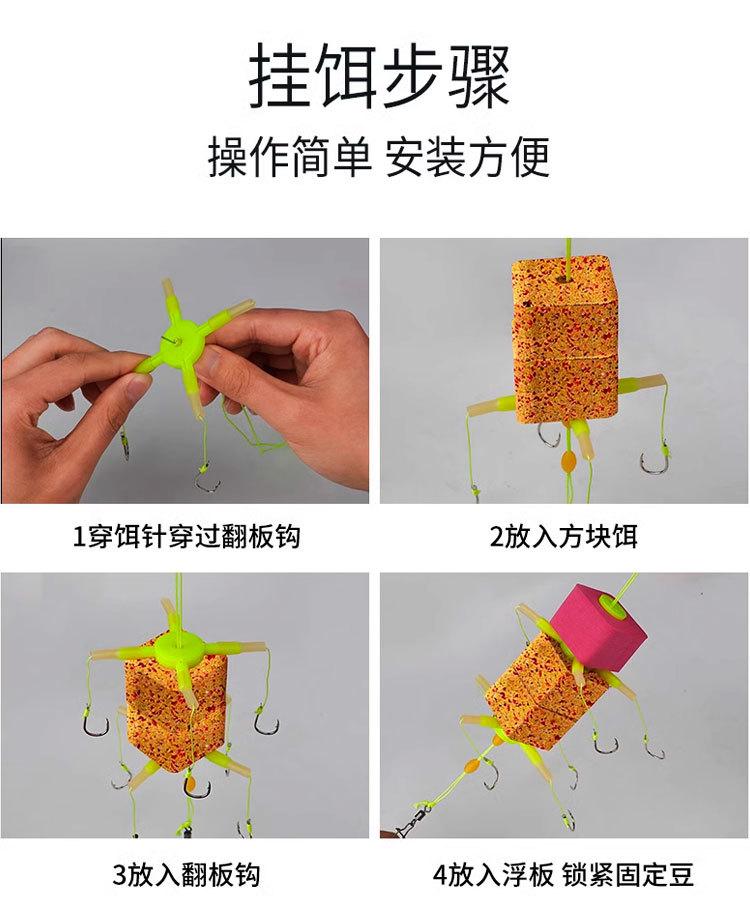 挂饵步骤

操作简单 安装方便

1穿饵针穿过翻板钩

2放入方块饵

3放入翻板钩

4放入浮板 锁紧固定豆