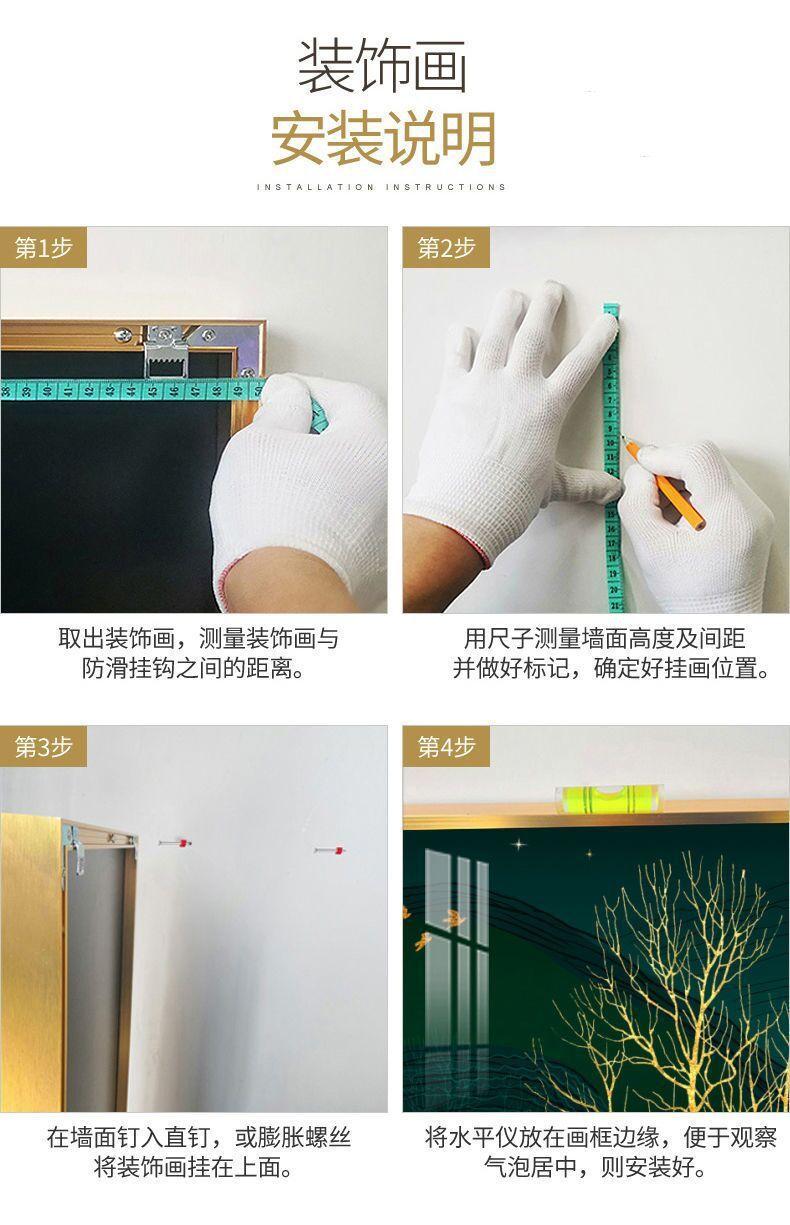 装饰画
安装说明
INSTALLATION INSTRUCTIONS

第1步

取出装饰画，测量装饰画与防滑挂钩之间的距离。

第2步

用尺子测量墙面高度及间距并做好标记，确定好挂画位置。

第3步

在墙面钉入直钉，或膨胀螺丝将装饰画挂在上面。

第4步

将水平仪放在画框边缘，便于观察气泡居中，则安装好。