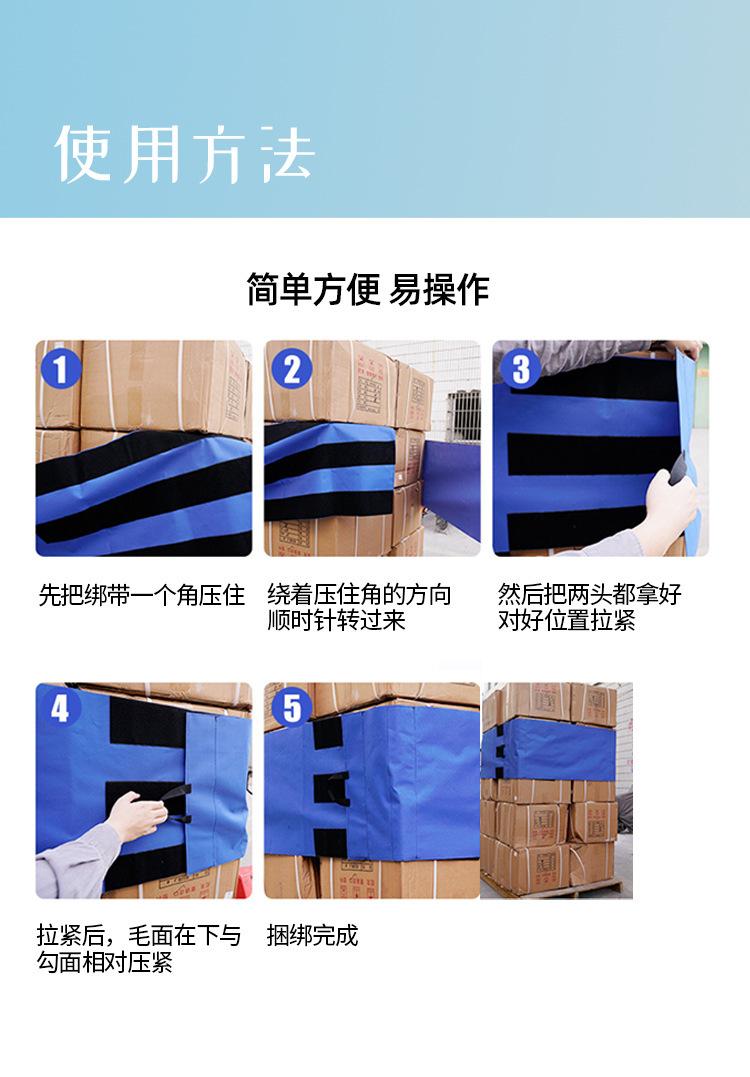 使用方法

简单方便 易操作

1

先把绑带一个角压住

2

绕着压住角的方向顺时针转过来

3

然后把两头都拿好对好位置拉紧

4

拉紧后，毛面在下与勾面相对压紧

5

捆绑完成