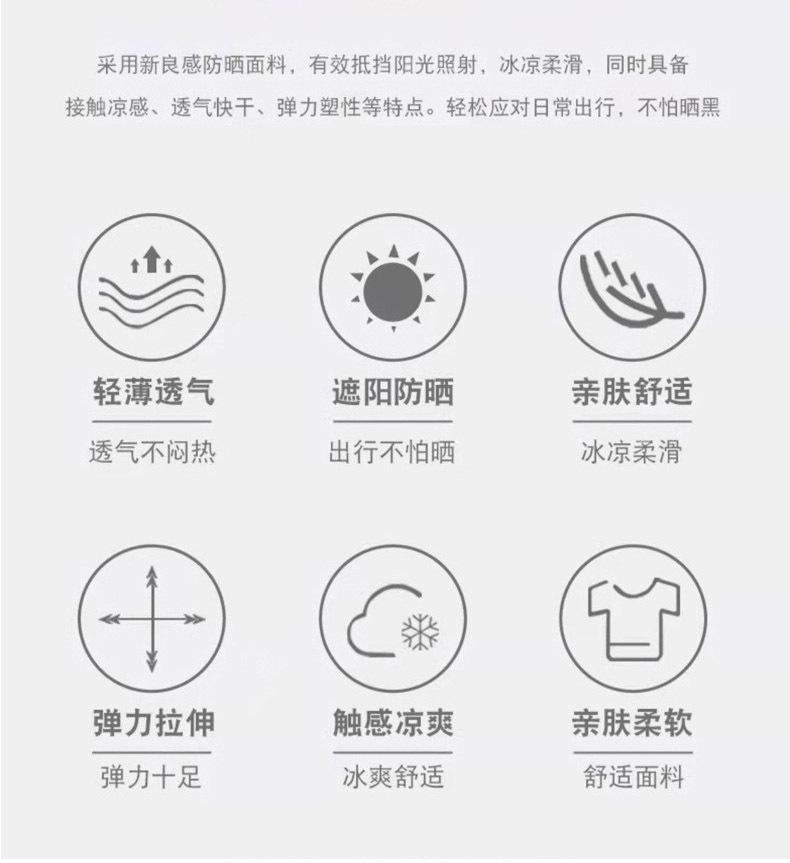 采用新良感防晒面料，有效抵挡阳光照射，冰凉柔滑，同时具备接触凉感、透气快干、弹力塑性等特点。轻松应对日常出行，不怕晒黑

轻薄透气
透气不闷热

遮阳防晒
出行不怕晒

亲肤舒适
冰凉柔滑

弹力拉伸
弹力十足

触感凉爽
冰爽舒适

亲肤柔软
舒适面料