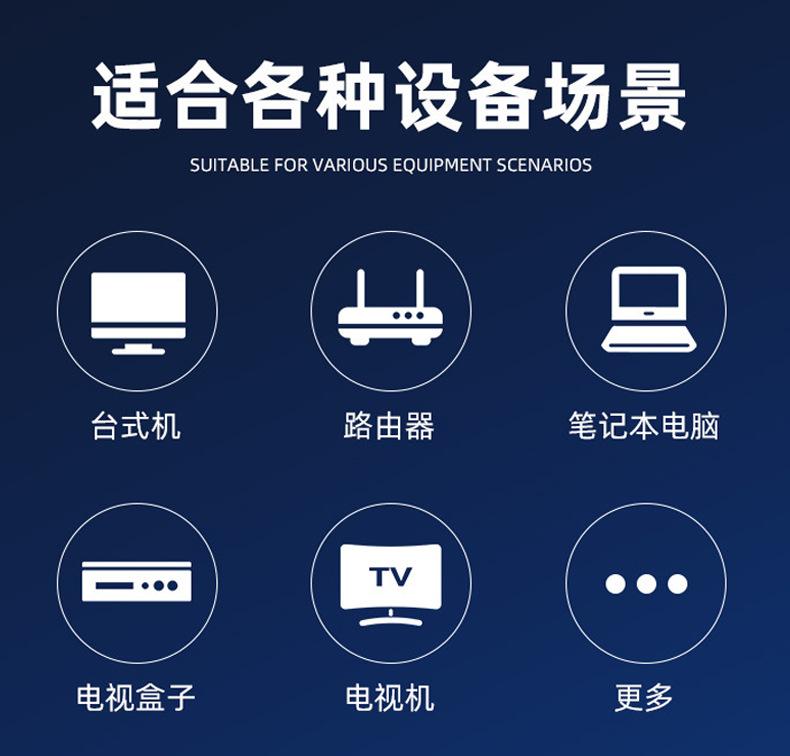 适合各种设备场景

SUITABLE FOR VARIOUS EQUIPMENT SCENARIOS

台式机 路由器 笔记本电脑

TV

电视盒子 电视机 更多