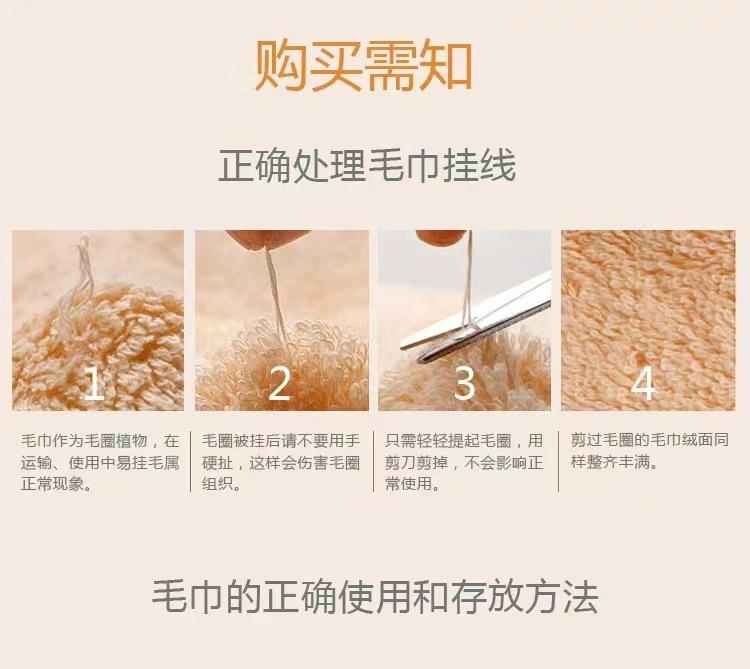 购买需知

正确处理毛巾挂线

1

2

3

4

毛巾作为毛圈植物，在运输、使用中易挂毛属正常现象。

毛圈被挂后请不要用手硬扯，这样会伤害毛圈组织。

只需轻轻提起毛圈，用剪刀剪掉，不会影响正常使用。

剪过毛圈的毛巾绒面同样整齐丰满。

毛巾的正确使用和存放方法