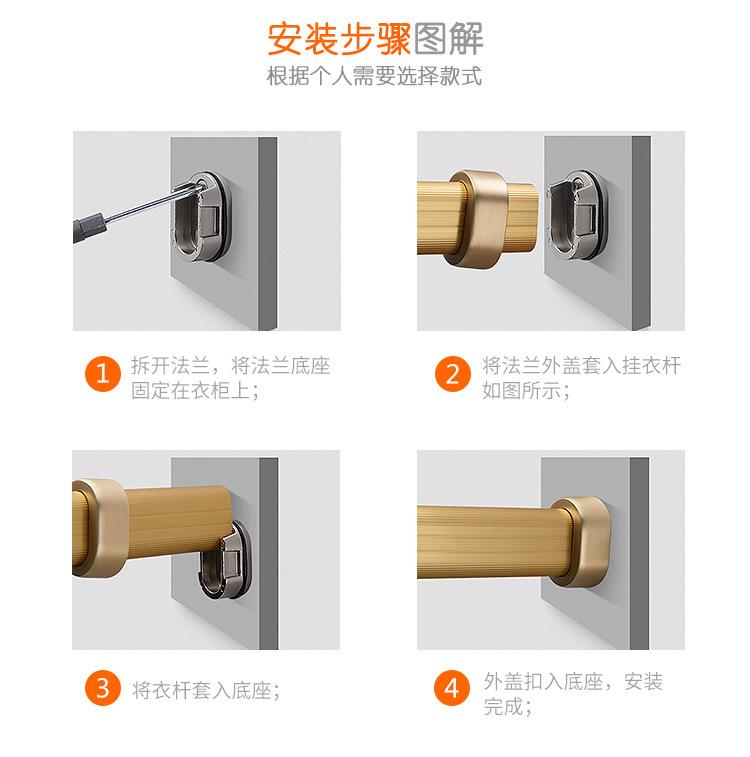 安装步骤图解
根据个人需要选择款式

1 拆开法兰，将法兰底座固定在衣柜上；

2 将法兰外盖套入挂衣杆如图所示；

3 将衣杆套入底座；

4 外盖扣入底座，安装完成；