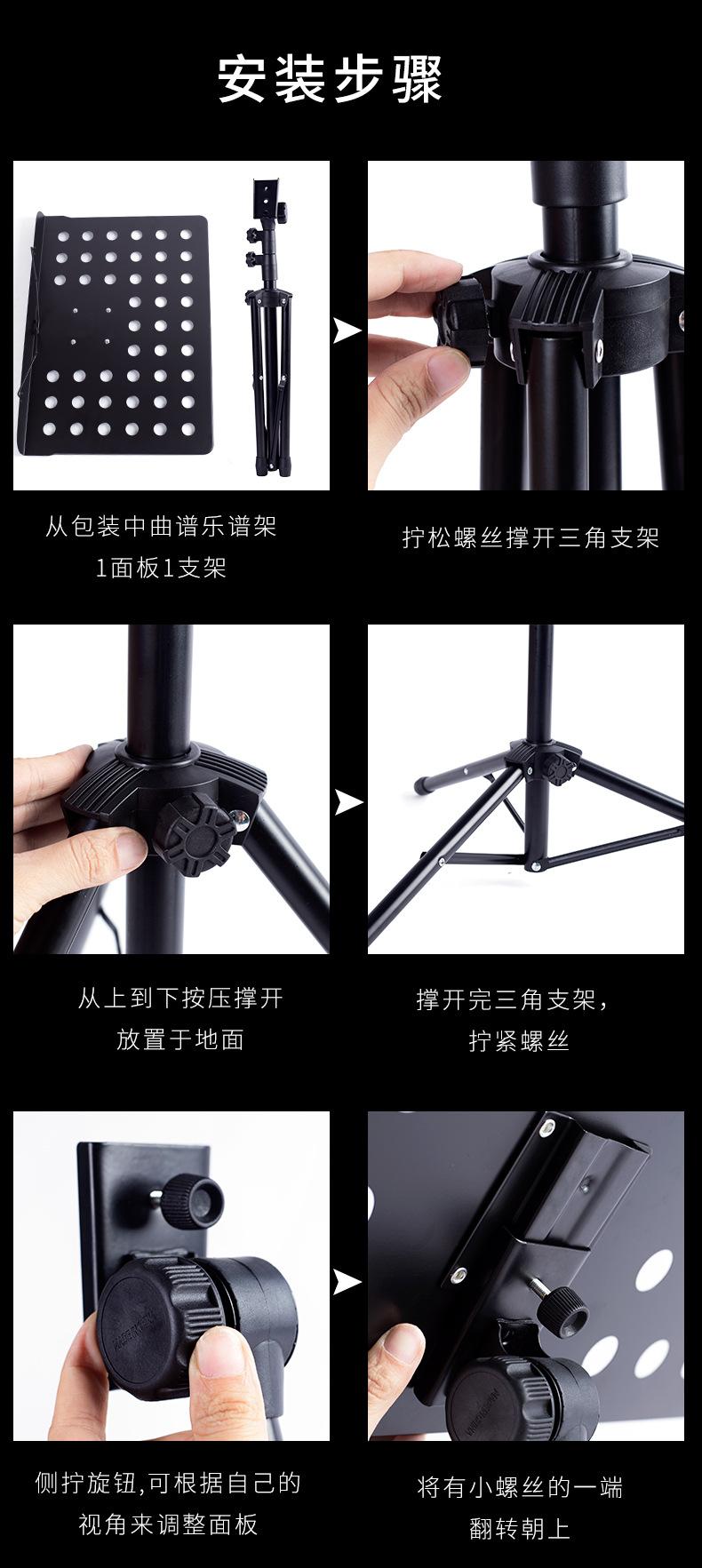 安装步骤

从包装中曲谱乐谱架
1面板1支架

拧松螺丝撑开三角支架

从上到下按压撑开
放置于地面

撑开完三角支架，
拧紧螺丝

侧拧旋钮,可根据自己的
视角来调整面板

将有小螺丝的一端
翻转朝上