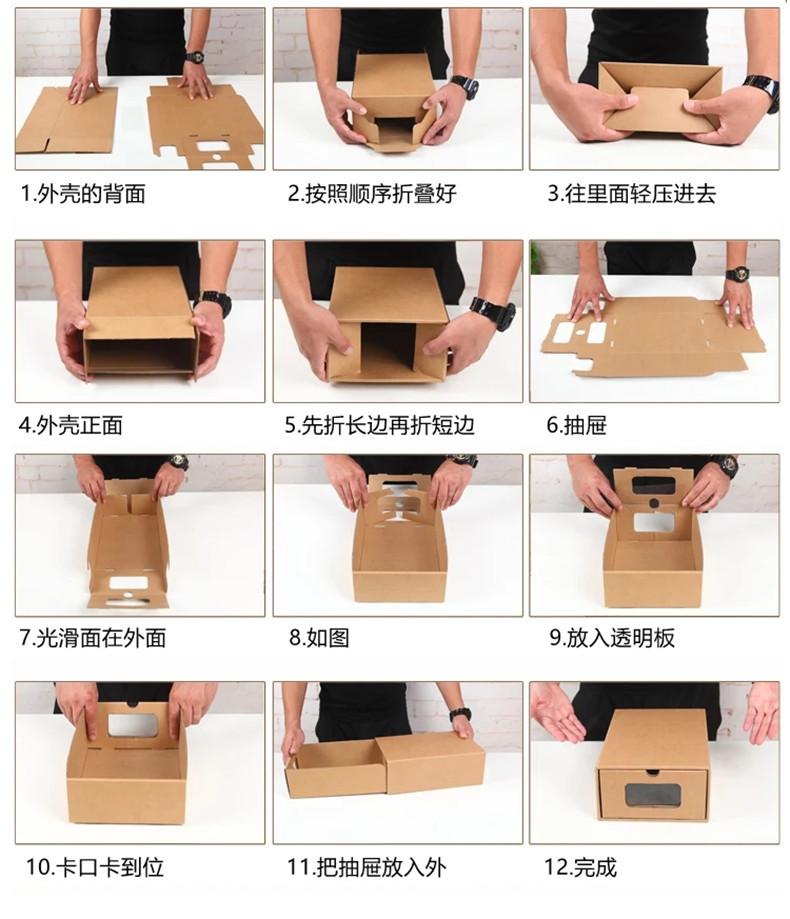 1.外壳的背面

2.按照顺序折叠好

3.往里面轻压进去

4.外壳正面

5.先折长边再折短边

6.抽屉

7.光滑面在外面

8.如图

9.放入透明板

10.卡口卡到位

11.把抽屉放入外

12.完成