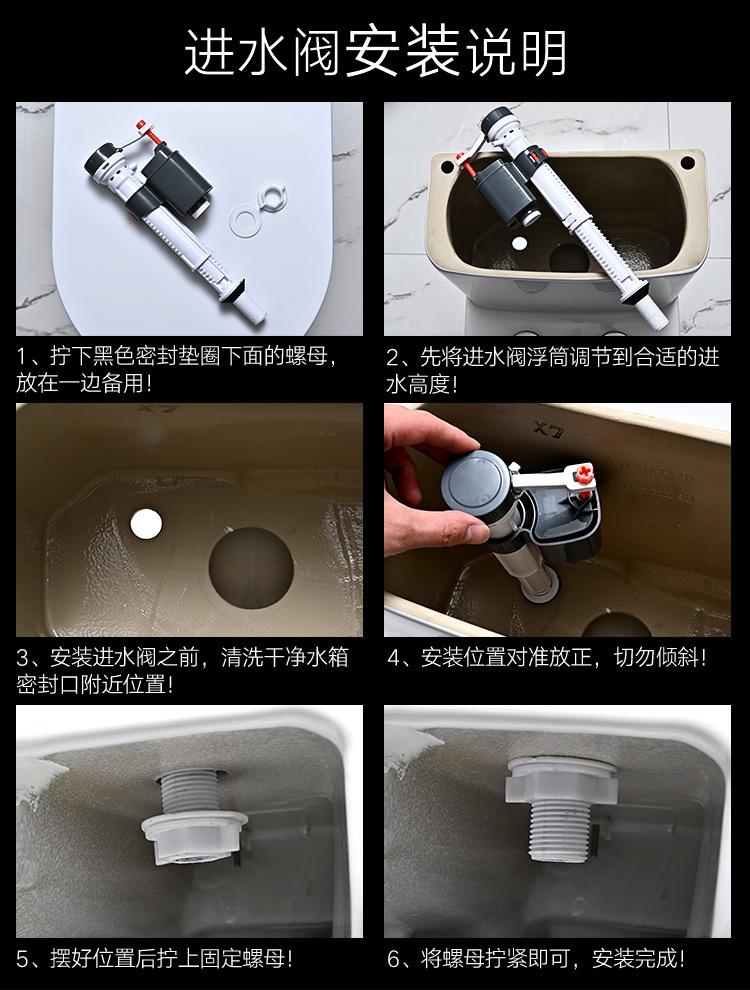 进水阀安装说明

1、拧下黑色密封垫圈下面的螺母，放在一边备用！

2、先将进水阀浮筒调节到合适的进水高度！

X7

3、安装进水阀之前，清洗干净水箱密封口附近位置！

X7

4、安装位置对准放正，切勿倾斜！

5、摆好位置后拧上固定螺母！

6、将螺母拧紧即可，安装完成！