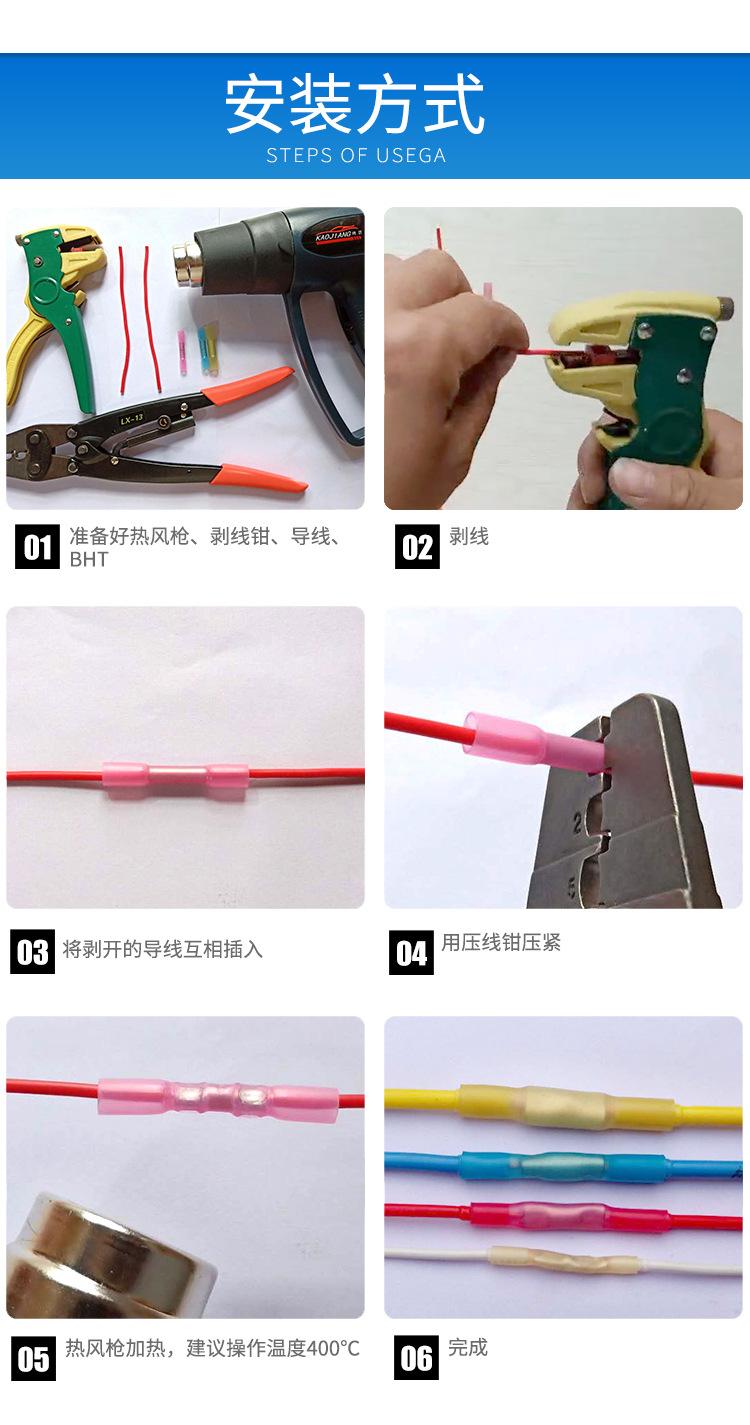 安装方式
STEPS OF USEGA

KAOJIANG

LX-13

01 准备好热风枪、剥线钳、导线、BHT

02 剥线

03 将剥开的导线互相插入

2
5

04 用压线钳压紧

05 热风枪加热，建议操作温度400°C

06 完成