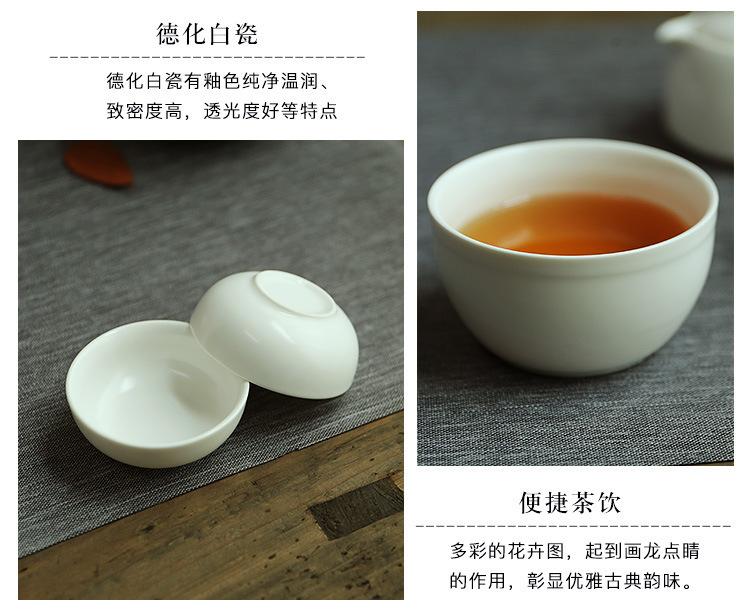 德化白瓷

德化白瓷有釉色纯净温润、致密度高，透光度好等特点

便捷茶饮

多彩的花卉图，起到画龙点睛的作用，彰显优雅古典韵味。