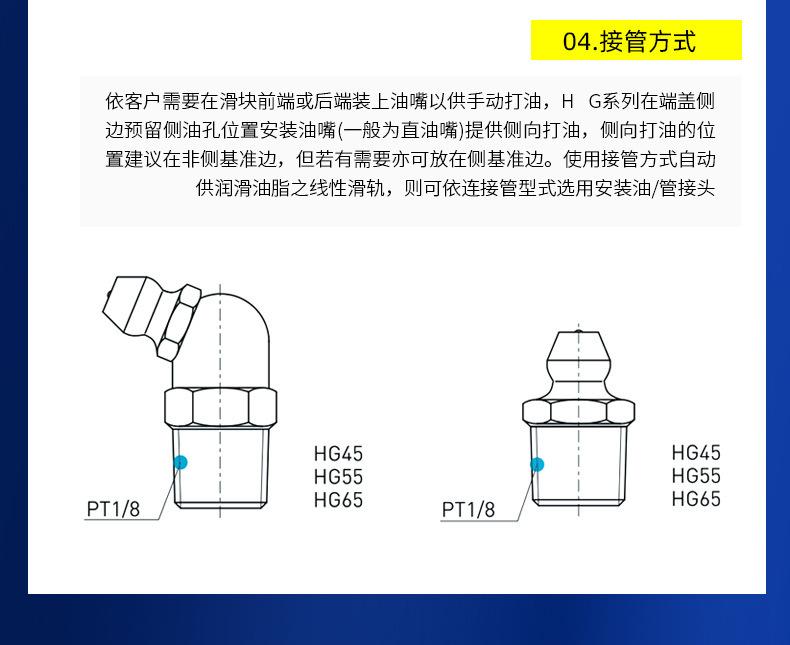 04.接管方式

依客户需要在滑块前端或后端装上油嘴以供手动打油，H G系列在端盖侧边预留侧油孔位置安装油嘴(一般为直油嘴)提供侧向打油，侧向打油的位置建议在非侧基准边，但若有需要亦可放在侧基准边。使用接管方式自动供润滑油脂之线性滑轨，则可依连接管型式选用安装油/管接头

PT1/8

HG45
HG55
HG65

PT1/8

HG45
HG55
HG65