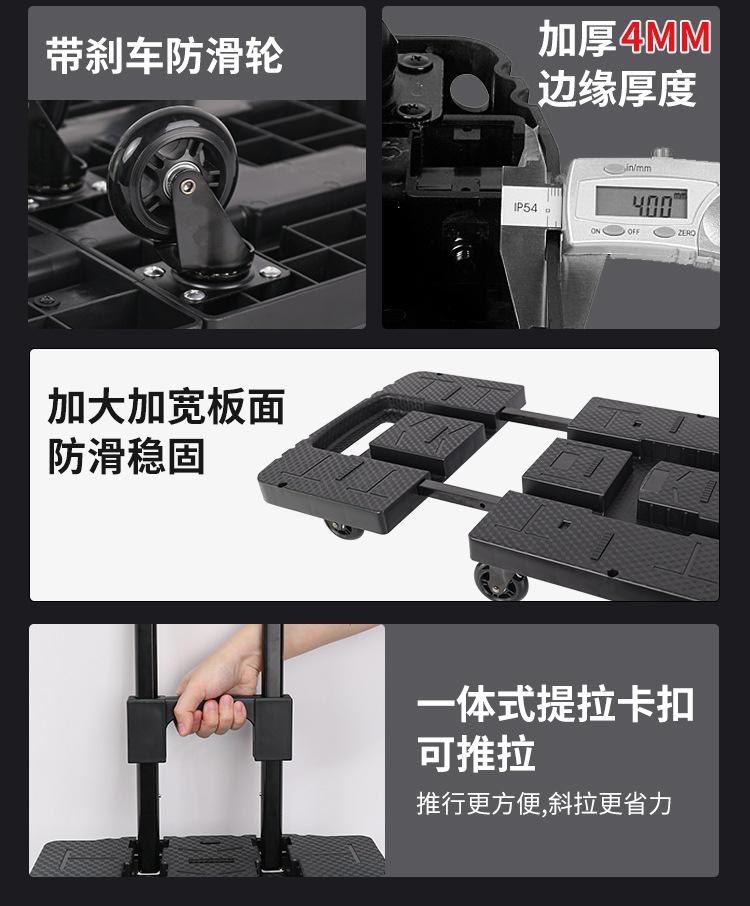 带刹车防滑轮

加厚4MM
边缘厚度

in/mm
IP54
4.00 mm
ON OFF ZERO

加大加宽板面
防滑稳固

一体式提拉卡扣
可推拉

推行更方便,斜拉更省力