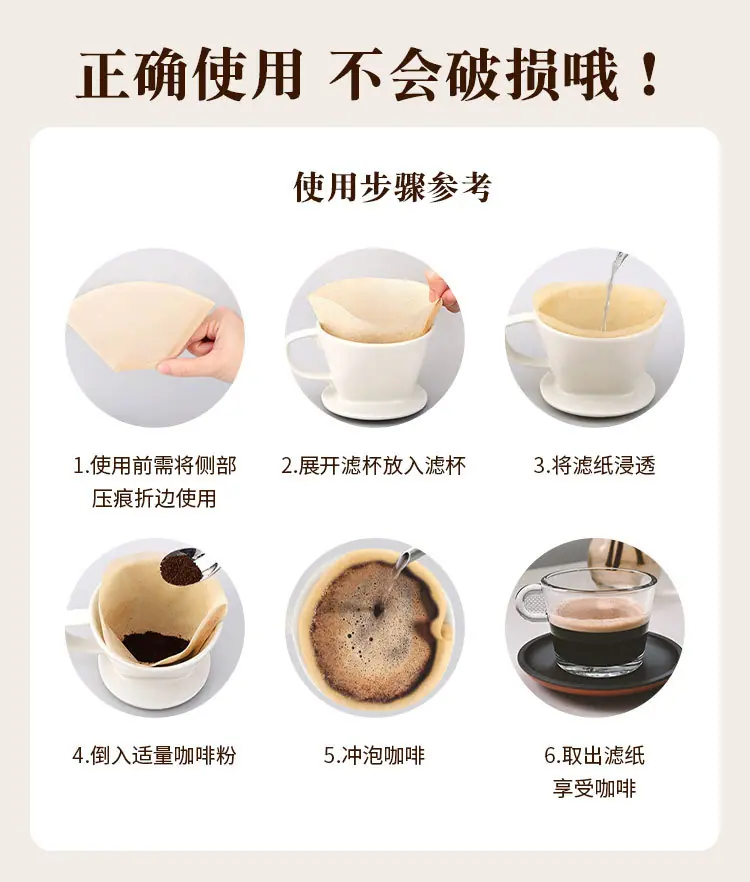 正确使用 不会破损哦！

使用步骤参考

1.使用前需将侧部压痕折边使用

2.展开滤杯放入滤杯

3.将滤纸浸透

4.倒入适量咖啡粉

5.冲泡咖啡

6.取出滤纸享受咖啡