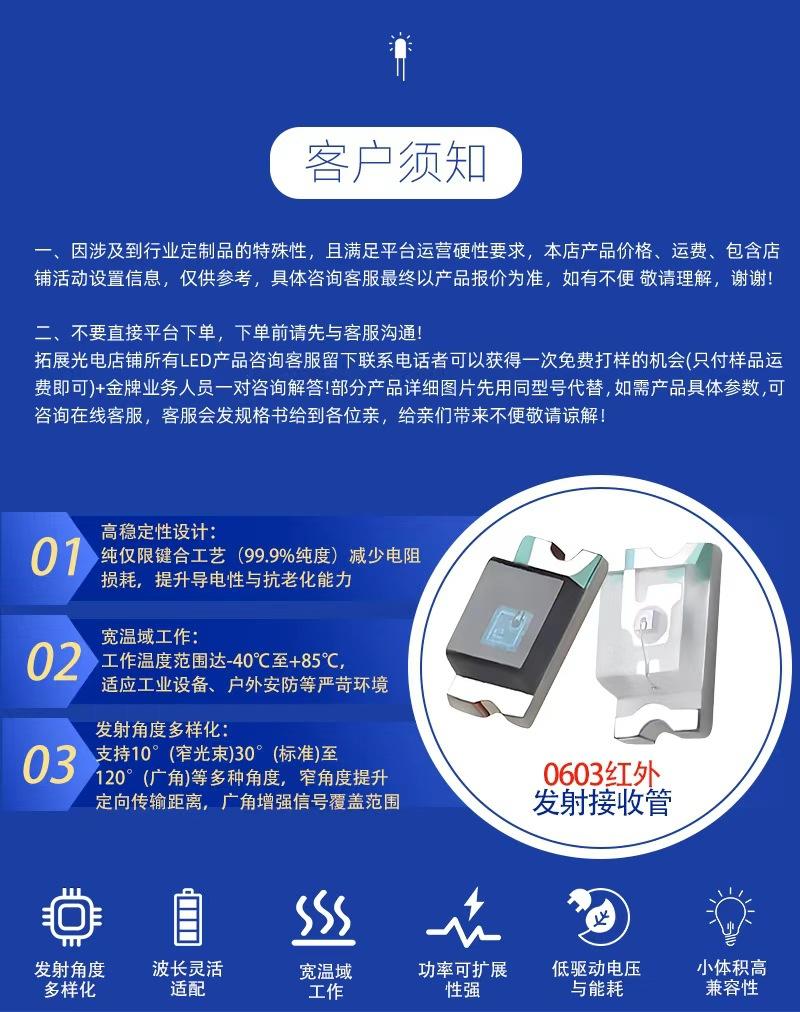 客户须知

一、因涉及到行业定制品的特殊性，且满足平台运营硬性要求，本店产品价格、运费、包含店铺活动设置信息，仅供参考，具体咨询客服最终以产品报价为准，如有不便 敬请理解，谢谢！

二、不要直接平台下单，下单前请先与客服沟通！
拓展光电店铺所有LED产品咨询客服留下联系电话者可以获得一次免费打样的机会(只付样品运费即可)+金牌业务人员一对咨询解答!部分产品详细图片先用同型号代替，如需产品具体参数，可咨询在线客服，客服会发规格书给到各位亲，给亲们带来不便敬请谅解！

01 高稳定性设计：
纯仅限键合工艺（99.9%纯度）减少电阻损耗，提升导电性与抗老化能力

02 宽温域工作：
工作温度范围达-40℃至+85℃，适应工业设备、户外安防等严苛环境

03 发射角度多样化：
支持10°（窄光束)30°（标准)至120°（广角)等多种角度，窄角度提升定向传输距离，广角增强信号覆盖范围

0603红外
发射接收管

发射角度多样化
波长灵活适配
宽温域工作
功率可扩展性强
低驱动电压与能耗
小体积高兼容性