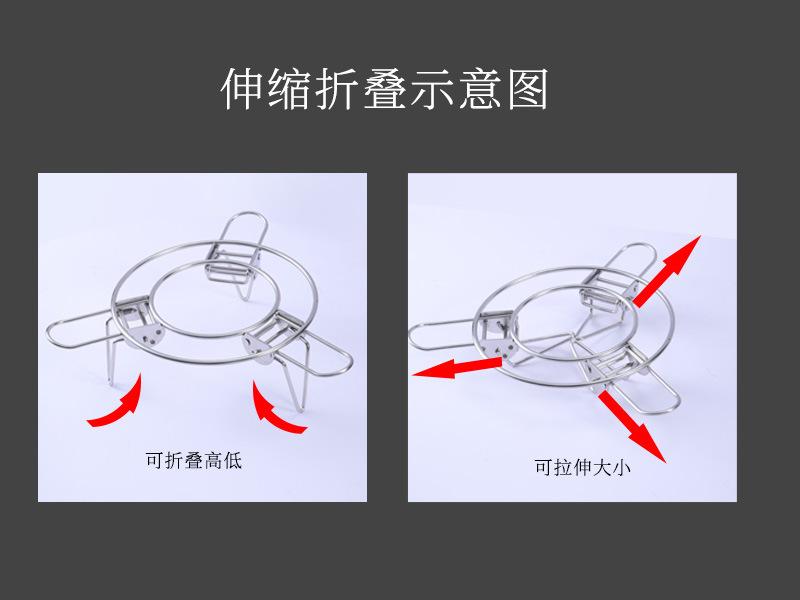 伸缩折叠示意图

可折叠高低

可拉伸大小