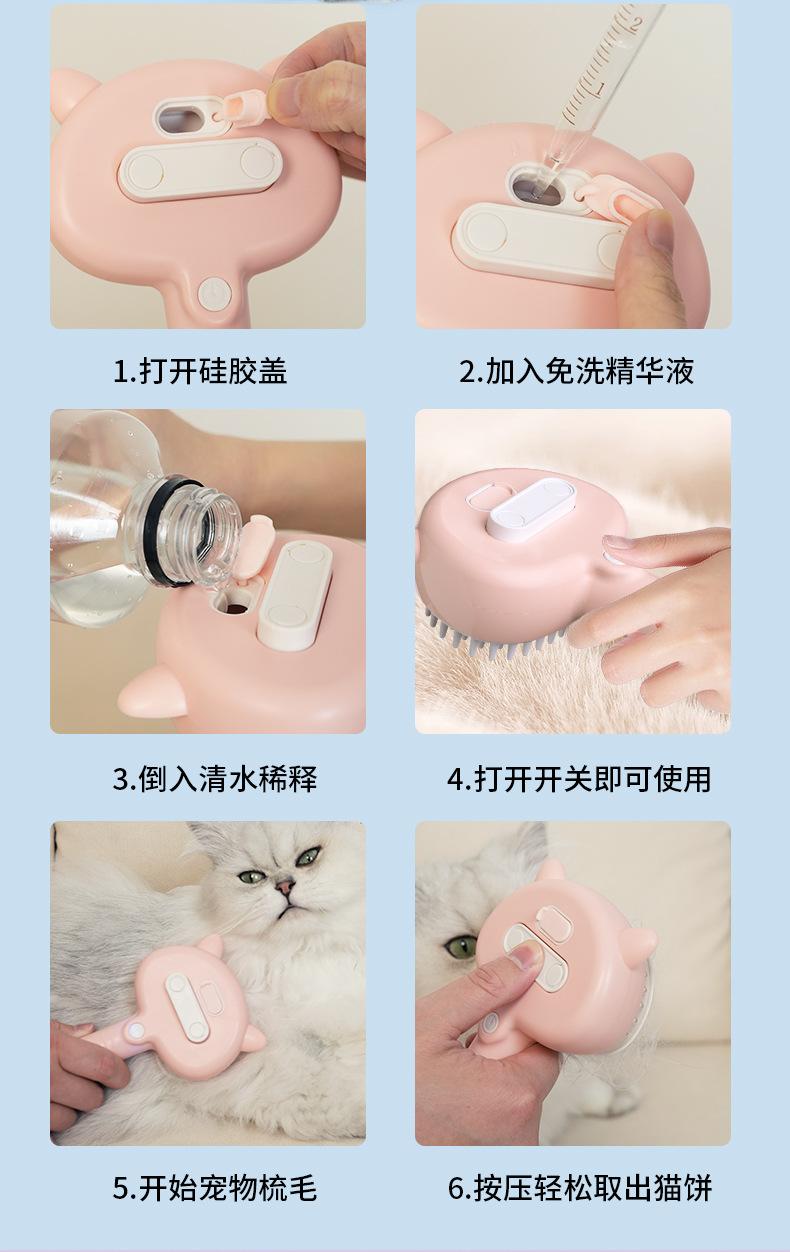 1.打开硅胶盖

2.加入免洗精华液

3.倒入清水稀释

4.打开开关即可使用

5.开始宠物梳毛

6.按压轻松取出猫饼