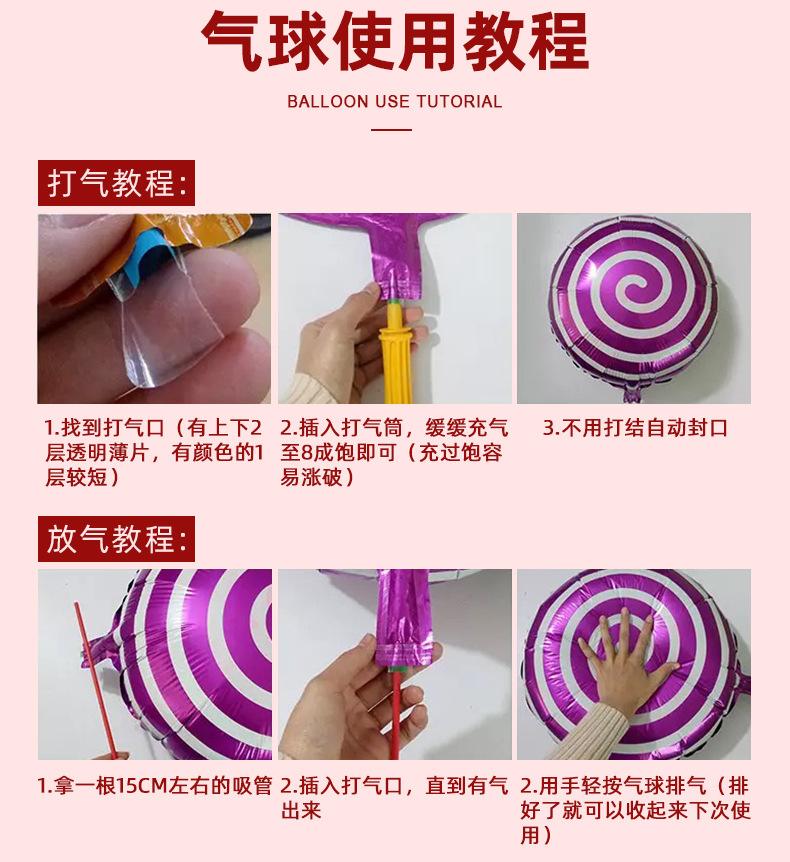 气球使用教程

BALLOON USE TUTORIAL

打气教程:

1.找到打气口（有上下2层透明薄片，有颜色的1层较短）

2.插入打气筒，缓缓充气至8成饱即可（充过饱容易涨破）

3.不用打结自动封口

放气教程:

1.拿一根15CM左右的吸管

2.插入打气口，直到有气出来

2.用手轻按气球排气（排好了就可以收起来下次使用）