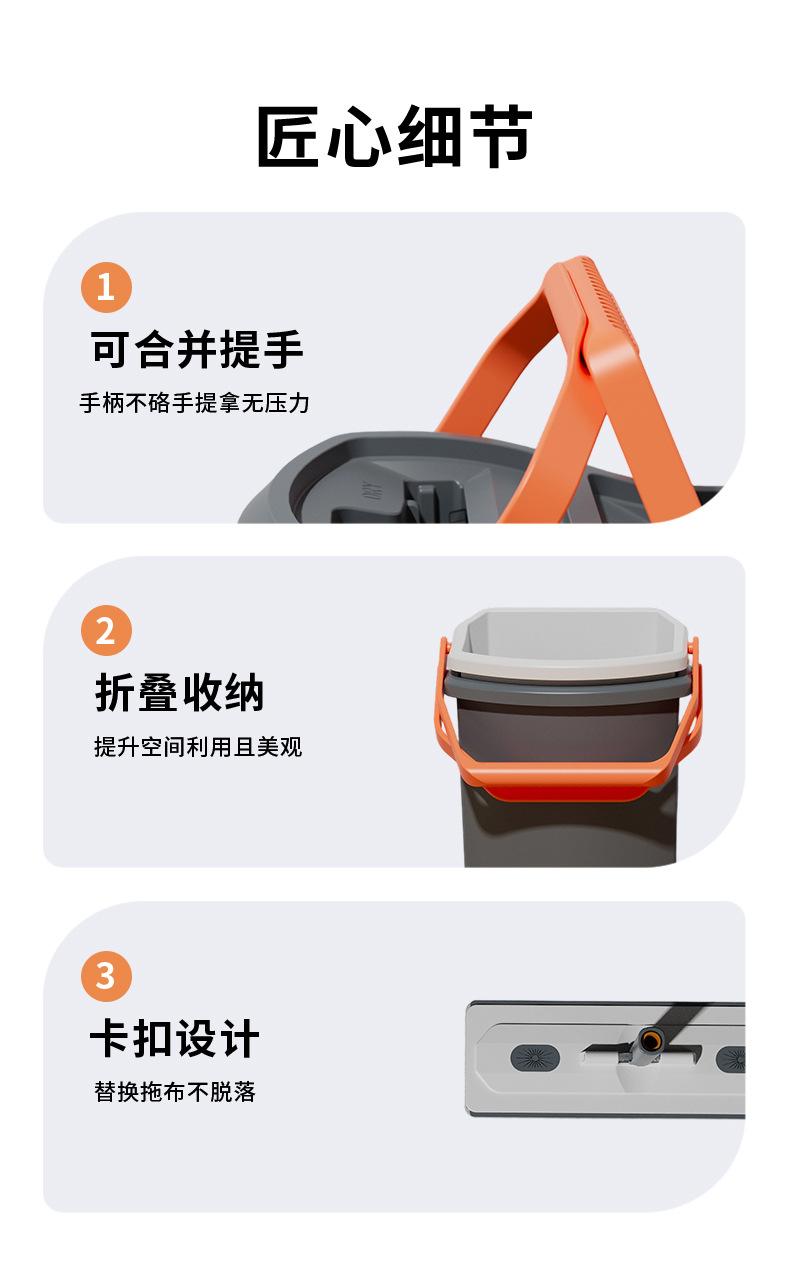 匠心细节

1
可合并提手
手柄不硌手提拿无压力

2
折叠收纳
提升空间利用且美观

3
卡扣设计
替换拖布不脱落