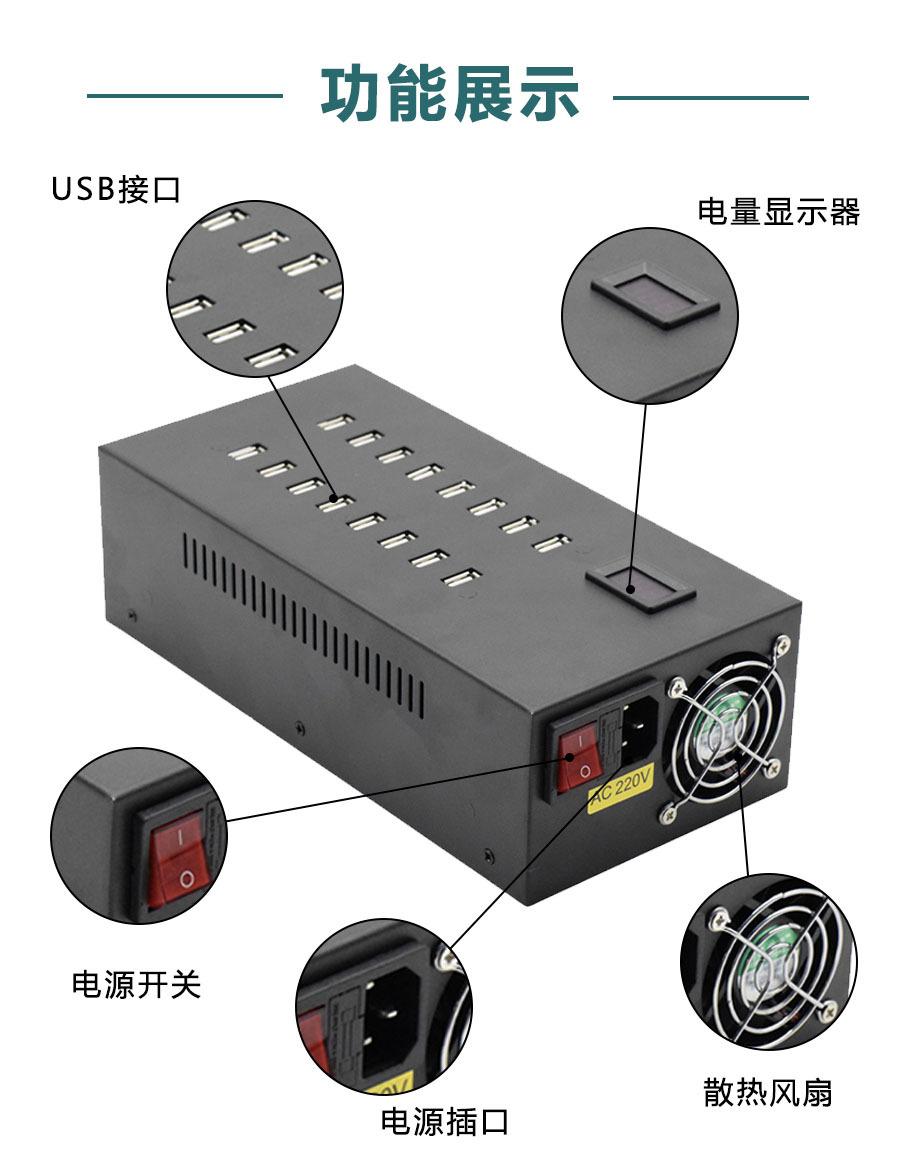 功能展示

USB接口

电量显示器

AC 220V

电源开关

电源插口

散热风扇