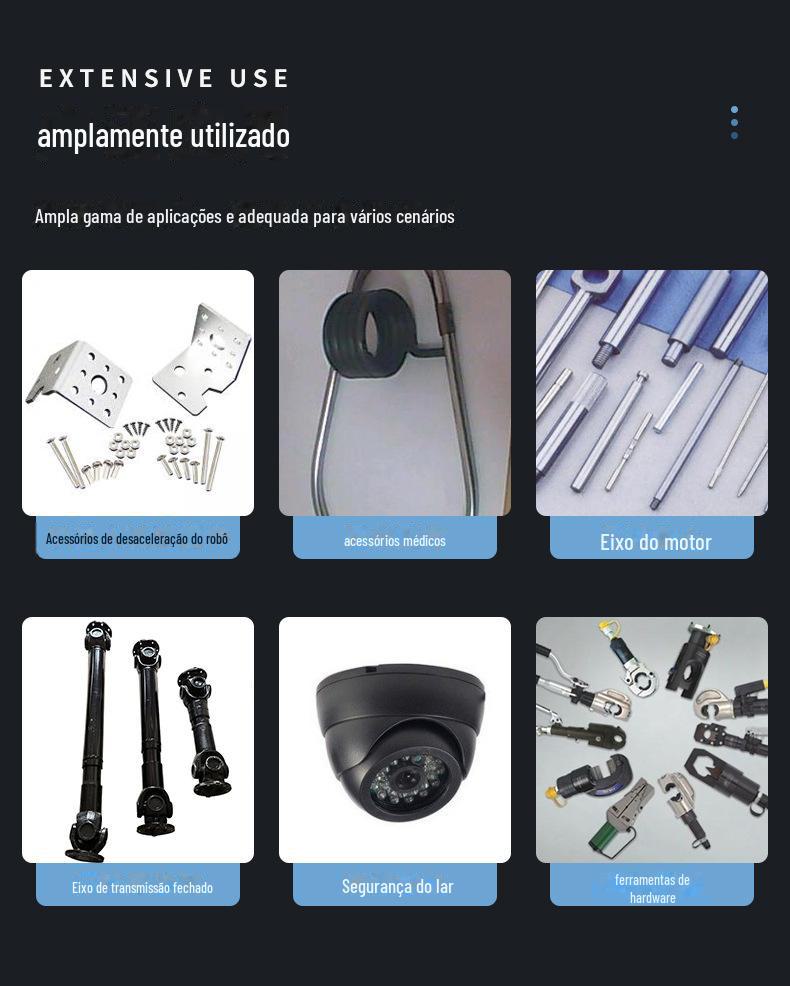 EXTENSIVE USE

amplamente utilizado

Ampla gama de aplicações e adequada para vários cenários

Acessórios de desaceleração do robô

acessórios médicos

Eixo do motor

Eixo de transmissão fechado

Segurança do lar

ferramentas de hardware