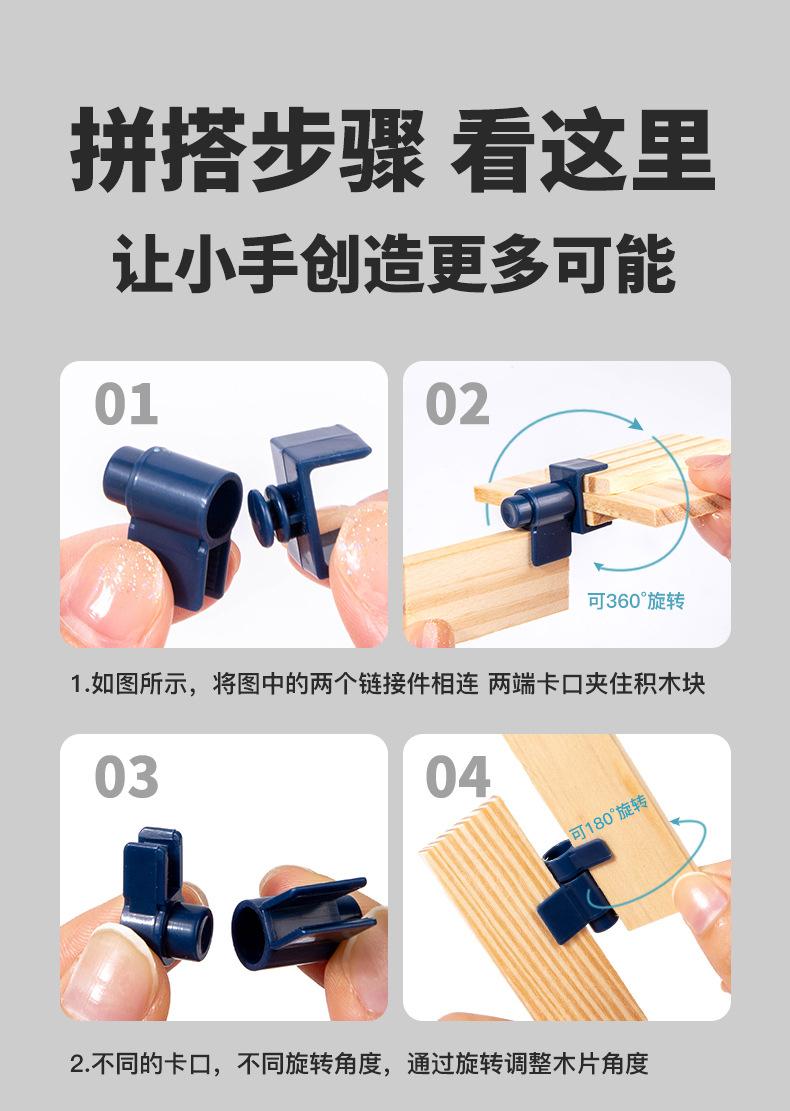 拼搭步骤 看这里

让小手创造更多可能

01

02

可360°旋转

1.如图所示，将图中的两个链接件相连 两端卡口夹住积木块

03

04

可180°旋转

2.不同的卡口，不同旋转角度，通过旋转调整木片角度