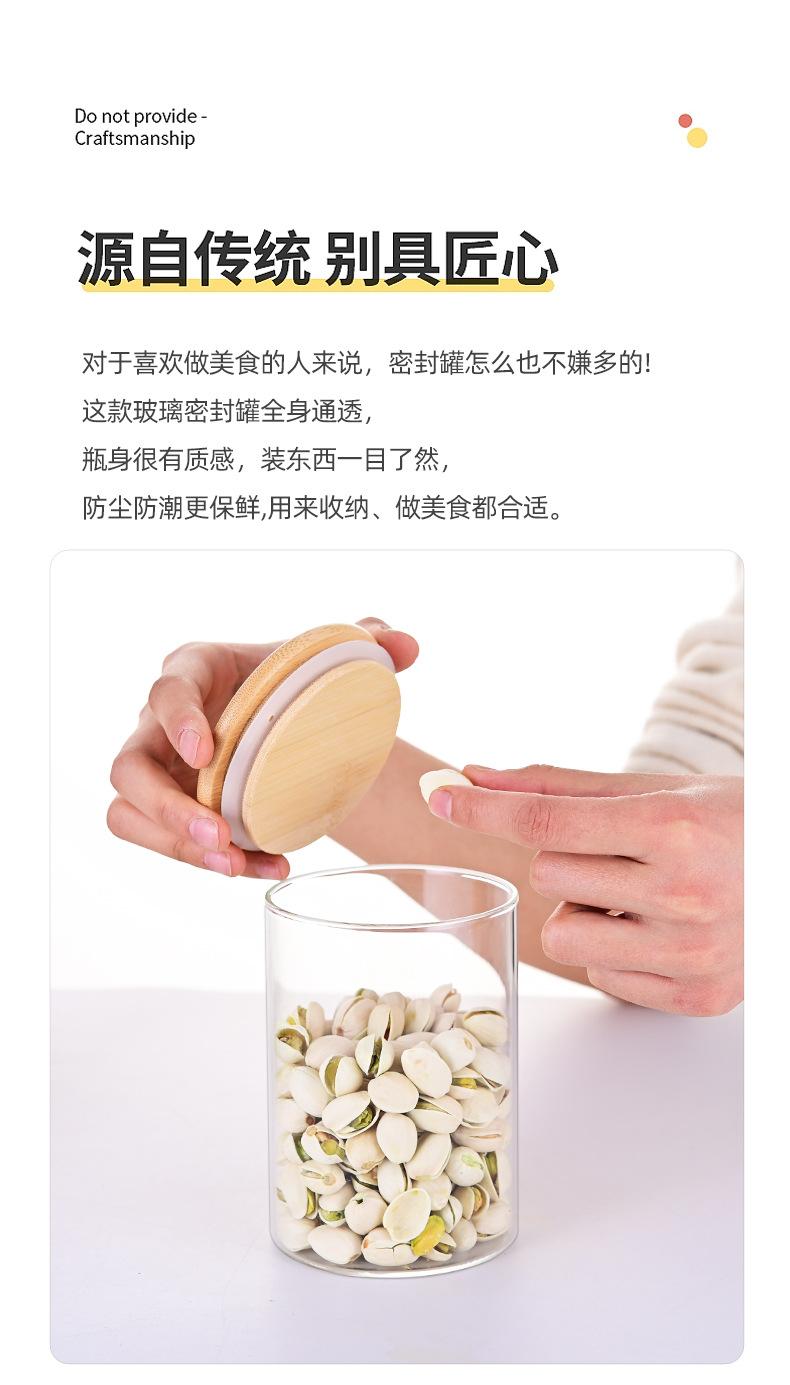 Do not provide -
Craftsmanship

源自传统 别具匠心

对于喜欢做美食的人来说，密封罐怎么也不嫌多的！
这款玻璃密封罐全身通透，
瓶身很有质感，装东西一目了然，
防尘防潮更保鲜,用来收纳、做美食都合适。