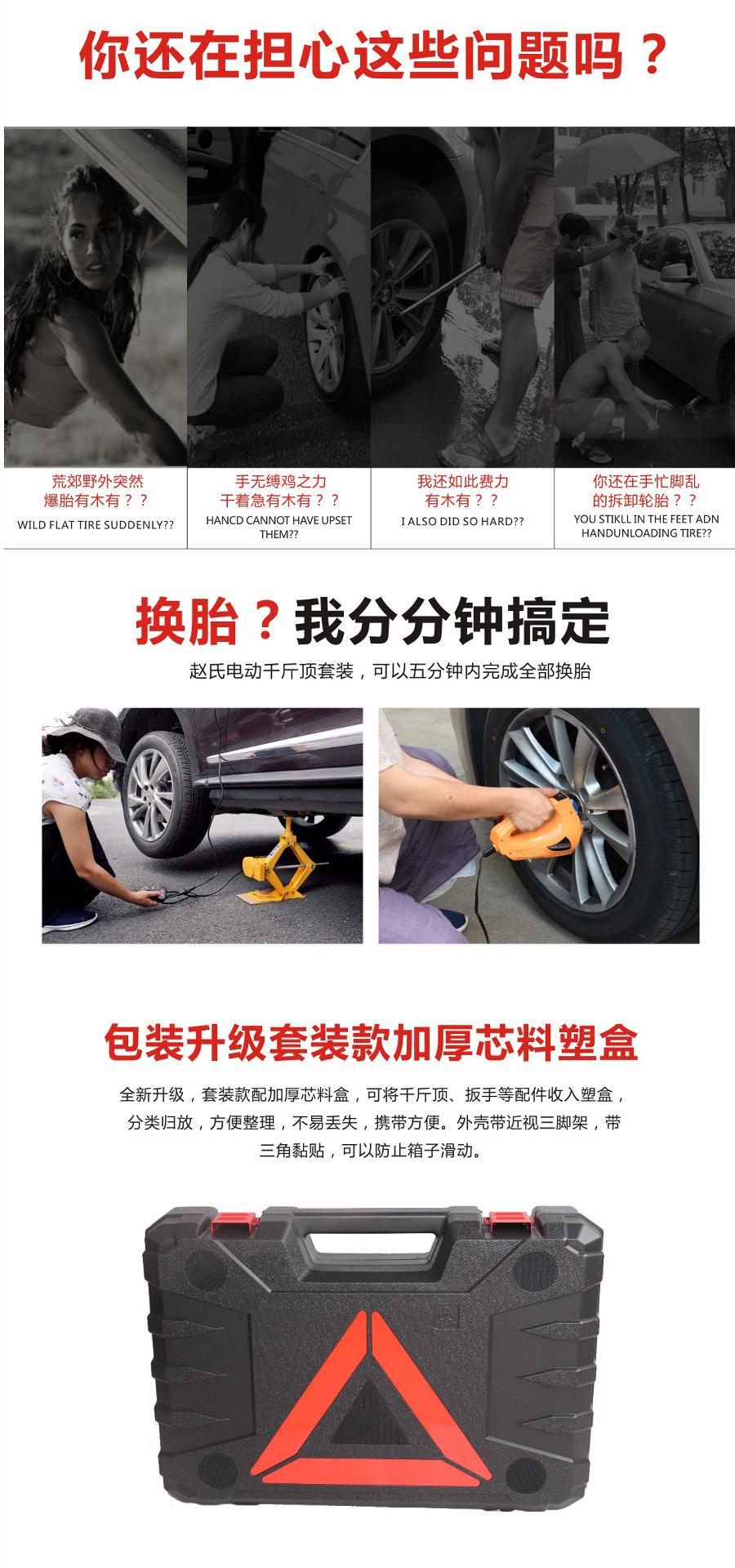 你还在担心这些问题吗？

荒郊野外突然爆胎有木有？？
WILD FLAT TIRE SUDDENLY??

手无缚鸡之力干着急有木有？？
HANCD CANNOT HAVE UPSET THEM??

我还如此费力有木有？？
I ALSO DID SO HARD??

你还在手忙脚乱的拆卸轮胎？？
YOU STIKLL IN THE FEET ADN HANDUNLOADING TIRE??

换胎？我分分钟搞定

赵氏电动千斤顶套装，可以五分钟内完成全部换胎

包装升级套装款加厚芯料塑盒

全新升级，套装款配加厚芯料盒，可将千斤顶、扳手等配件收入塑盒，分类归放，方便整理，不易丢失，携带方便。外壳带近视三脚架，带三角黏贴，可以防止箱子滑动。