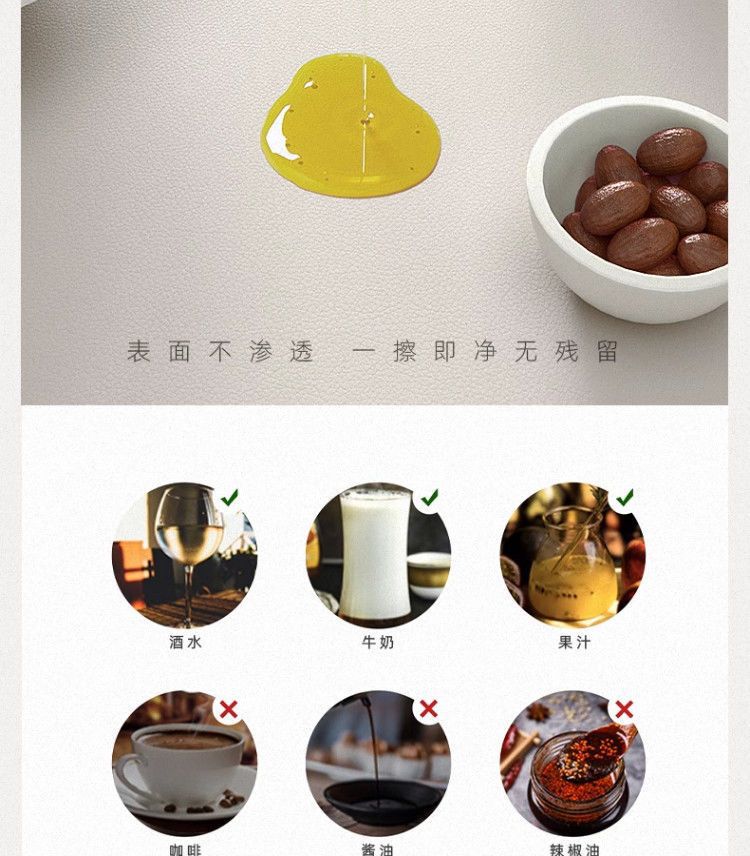 表面不渗透 一擦即净无残留

酒水

牛奶

果汁

咖啡

酱油

辣椒油