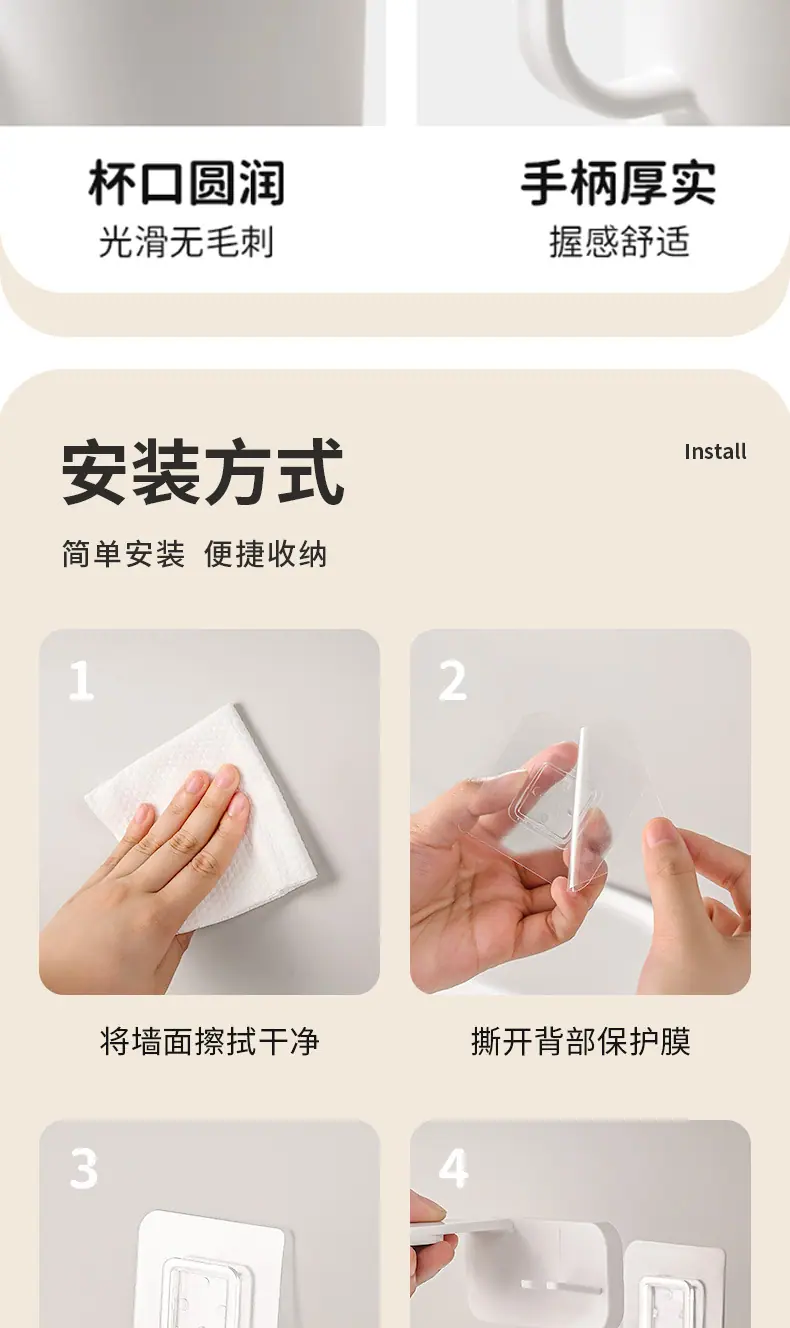 杯口圆润
光滑无毛刺

手柄厚实
握感舒适

安装方式

Install

简单安装 便捷收纳

1

将墙面擦拭干净

2

撕开背部保护膜

3

4