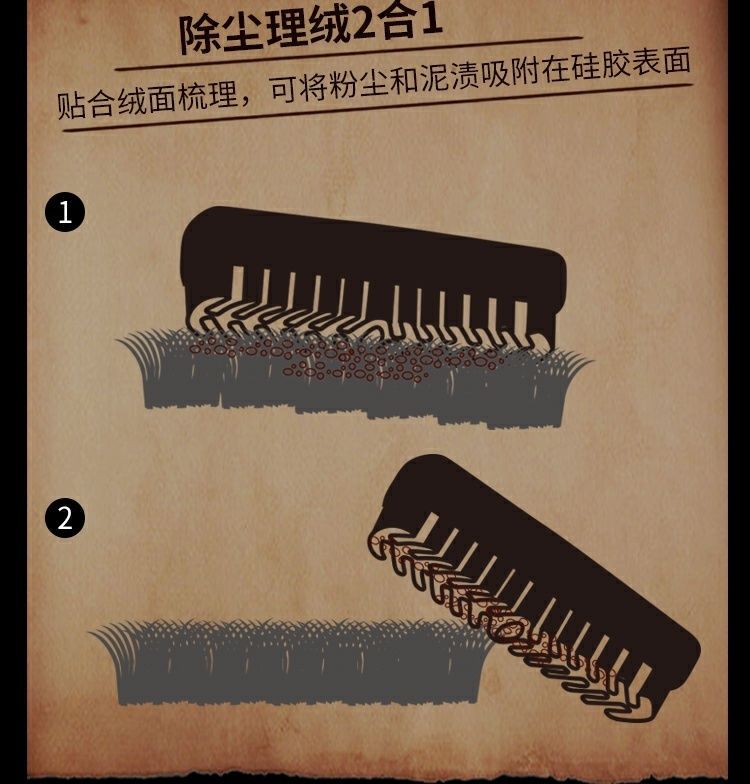 除尘理绒2合1

贴合绒面梳理，可将粉尘和泥渍吸附在硅胶表面

1

2