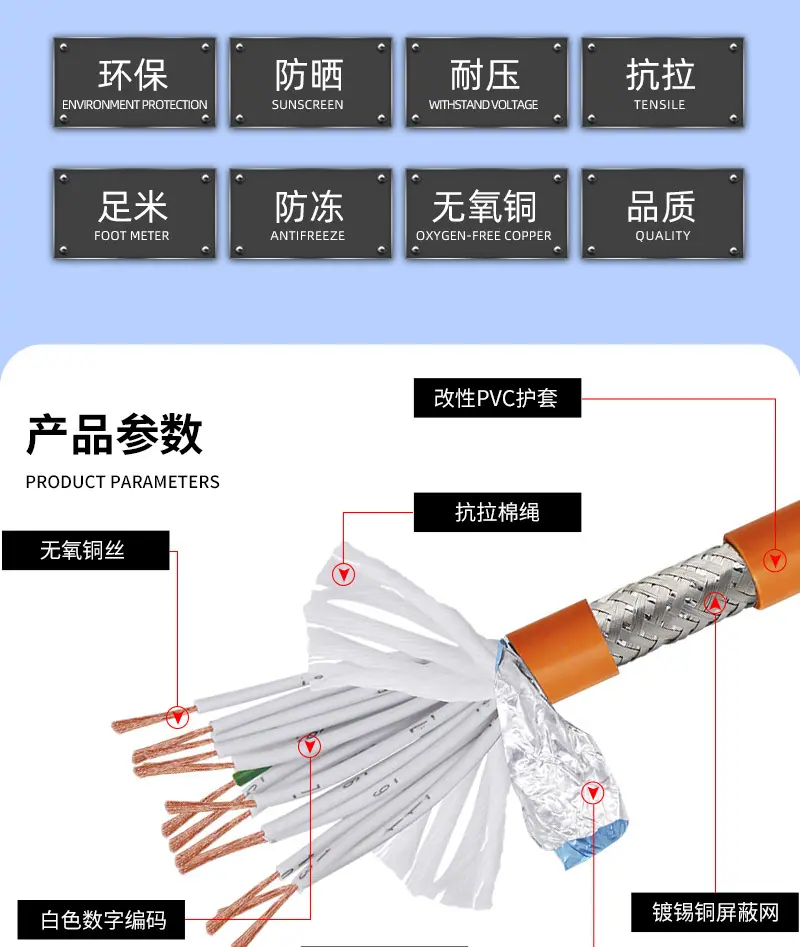 环保
ENVIRONMENT PROTECTION

防晒
SUNSCREEN

耐压
WITHSTAND VOLTAGE

抗拉
TENSILE

足米
FOOT METER

防冻
ANTIFREEZE

无氧铜
OXYGEN-FREE COPPER

品质
QUALITY

产品参数
PRODUCT PARAMETERS

改性PVC护套

抗拉棉绳

无氧铜丝

白色数字编码

镀锡铜屏蔽网