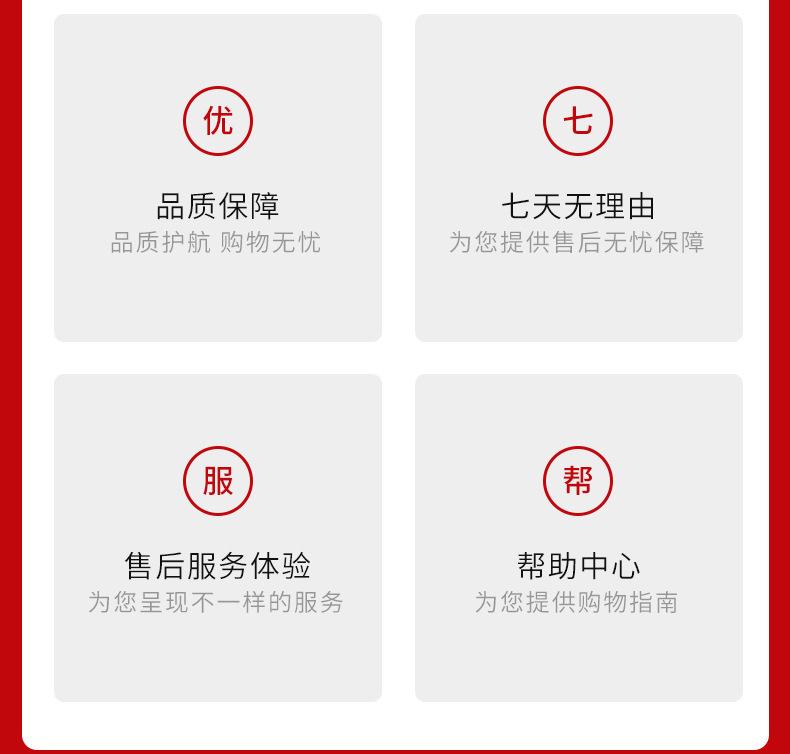 优

品质保障

品质护航 购物无忧

七

七天无理由

为您提供售后无忧保障

服

售后服务体验

为您呈现不一样的服务

帮

帮助中心

为您提供购物指南