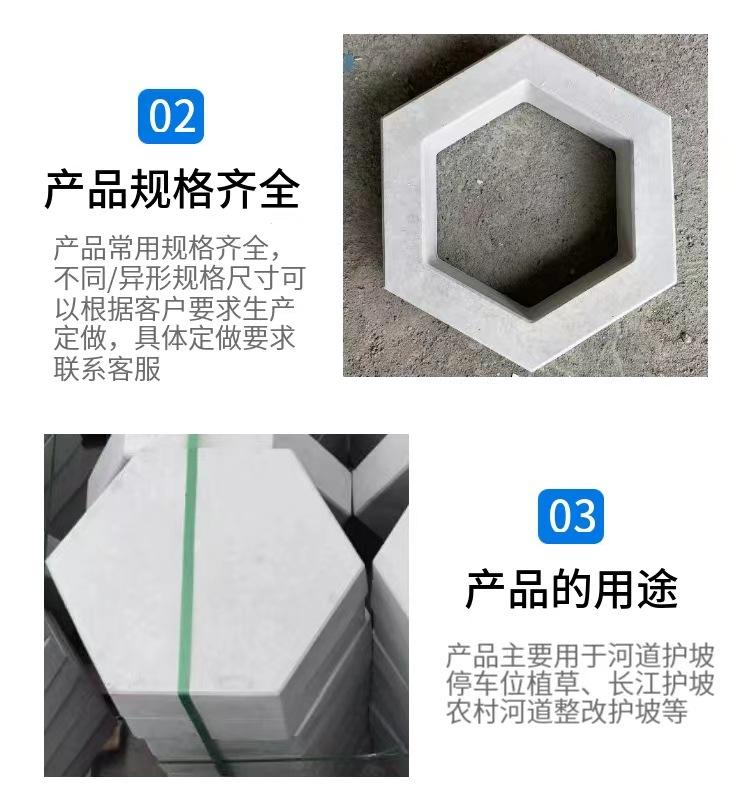 02

产品规格齐全

产品常用规格齐全，不同/异形规格尺寸可以根据客户要求生产定做，具体定做要求联系客服

03

产品的用途

产品主要用于河道护坡停车位植草、长江护坡农村河道整改护坡等